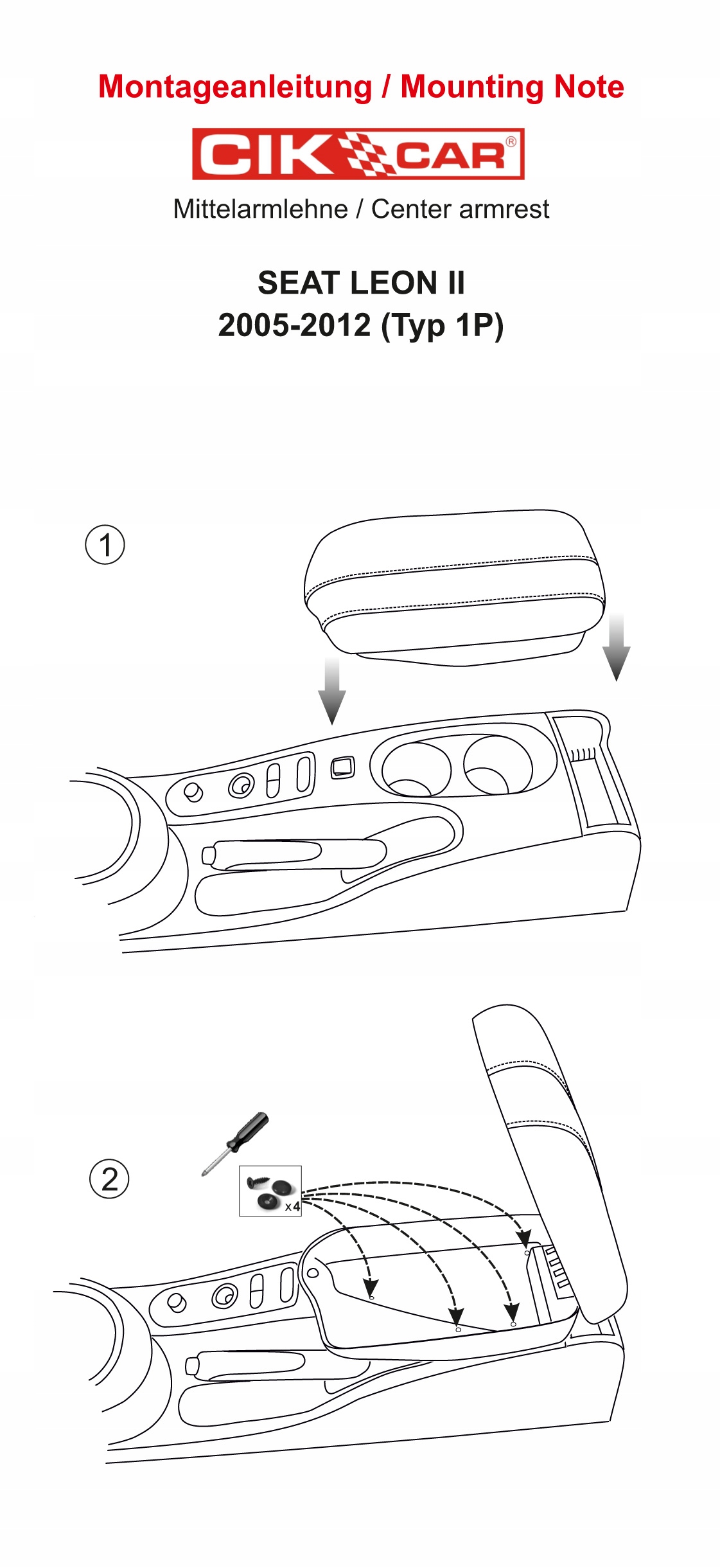 Montageanleitung / Mounting Note

CIK CAR®

Mittelarmlehne / Center armrest

SEAT LEON II
2005-2012 (Typ 1P)

1

2

x4