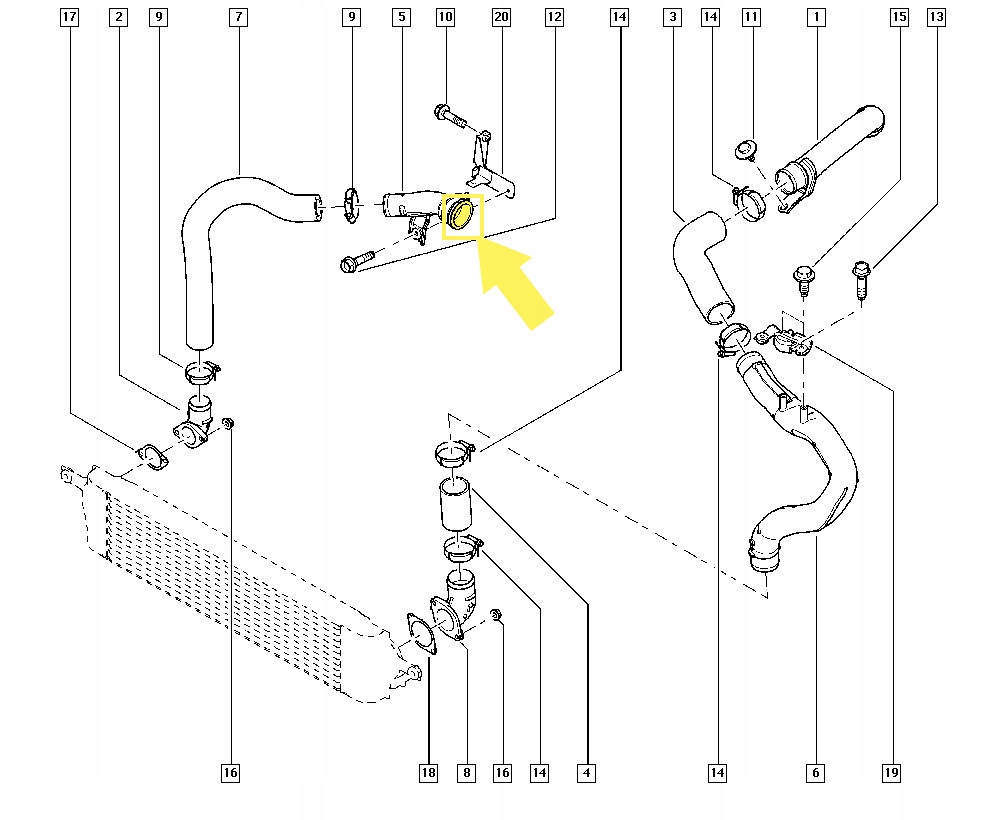 17
2
9
7
9
5
10
20
12
14
3
14
11
1
15
13
16
18
8
16
14
4
14
6
19