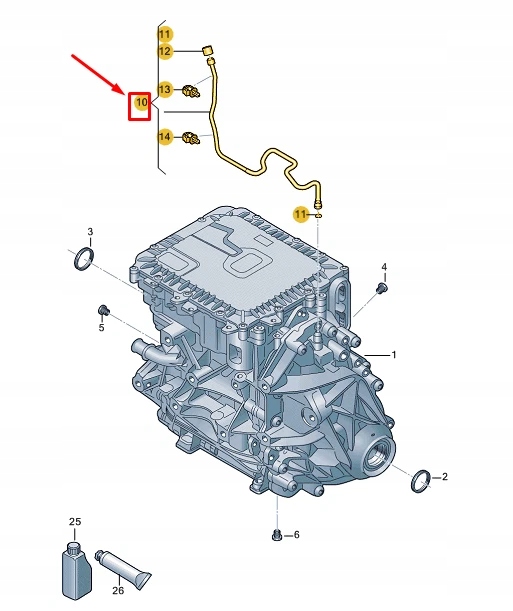 11
12
13
10
14
11
3
4
5
1
2
6
25
26