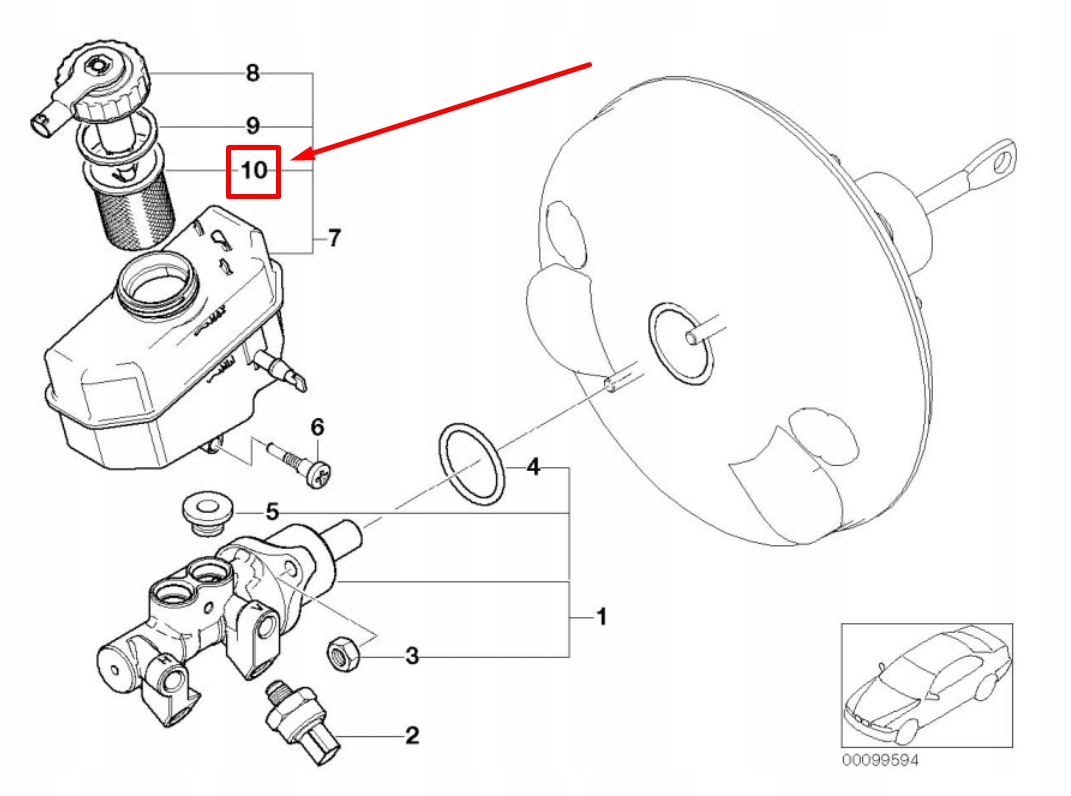 8
9
10
7
6
4
5
1
3
2
00099594