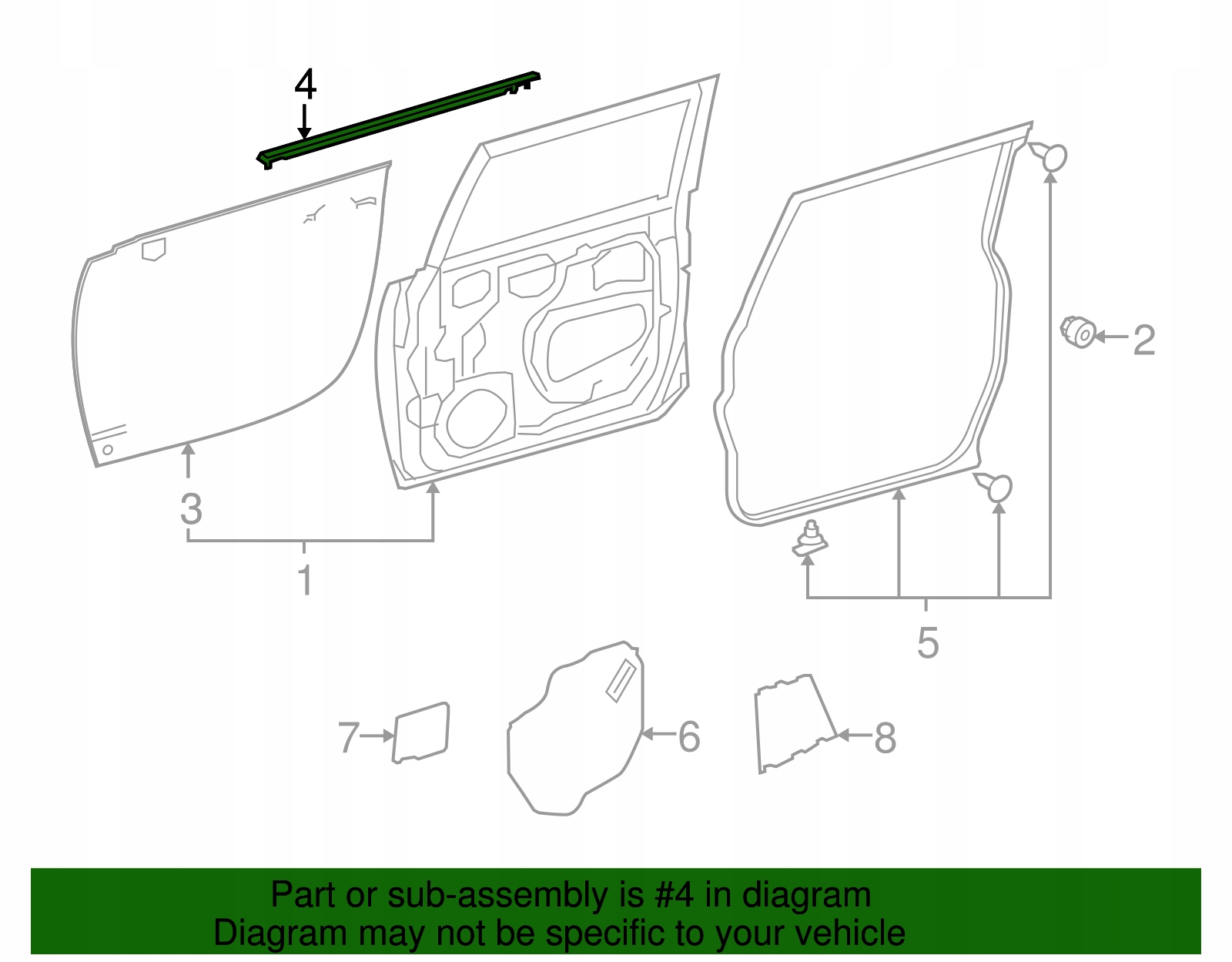 4

2

3

1

5

7

6

8

Part or sub-assembly is #4 in diagram
Diagram may not be specific to your vehicle