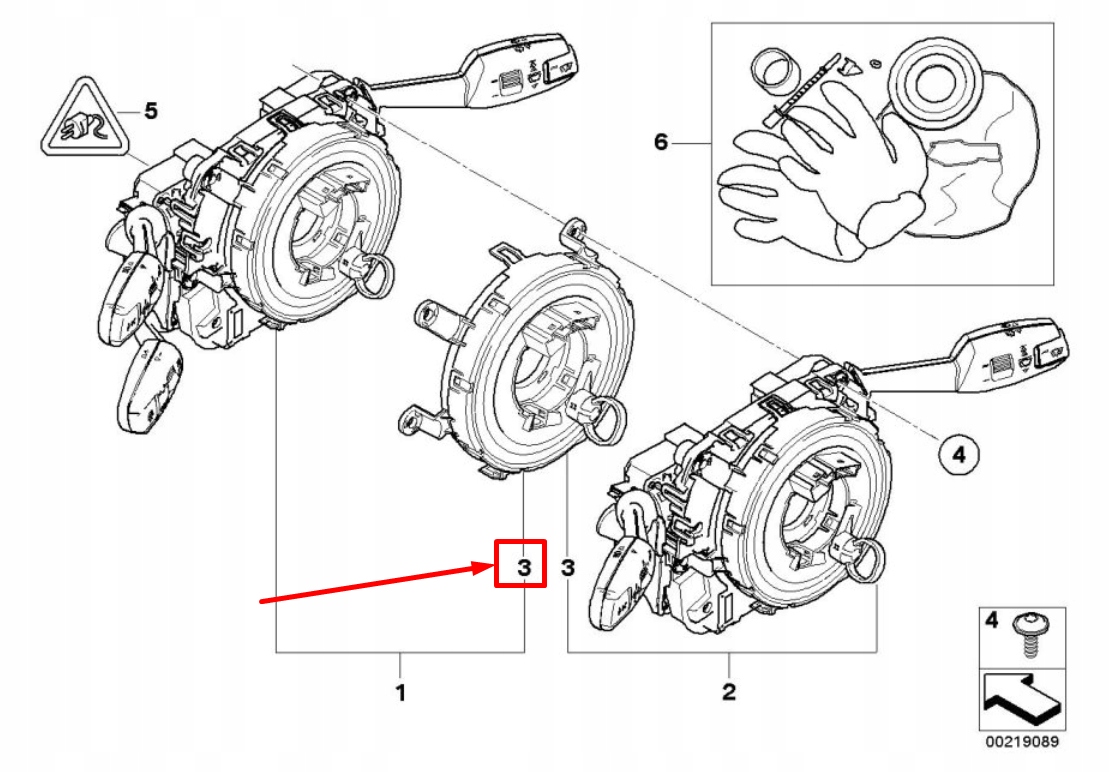 5
6
4
3
3
1
2
4
00219089