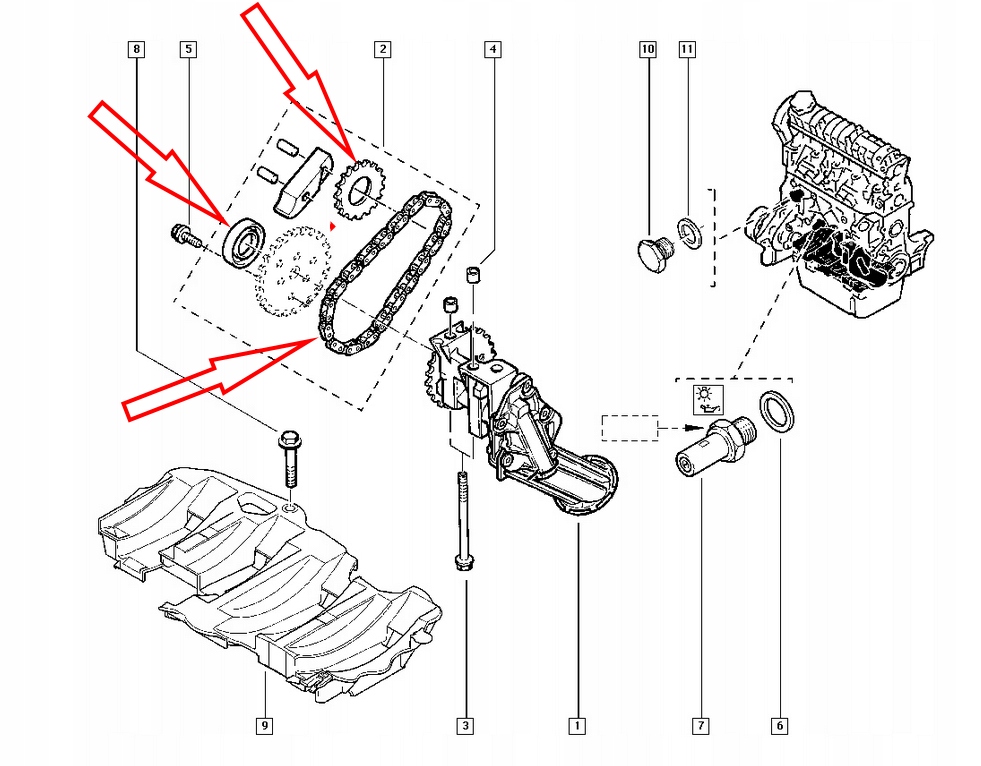 8
5
2
4
10
11
9
3
1
7
6