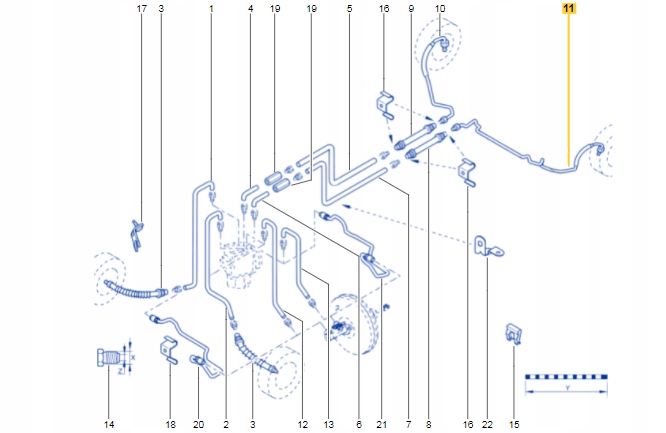 17 3 1 4 19 19 5 16 9 10 11

X
Z
Y

14 18 20 2 3 12 13 6 21 7 8 16 22 15