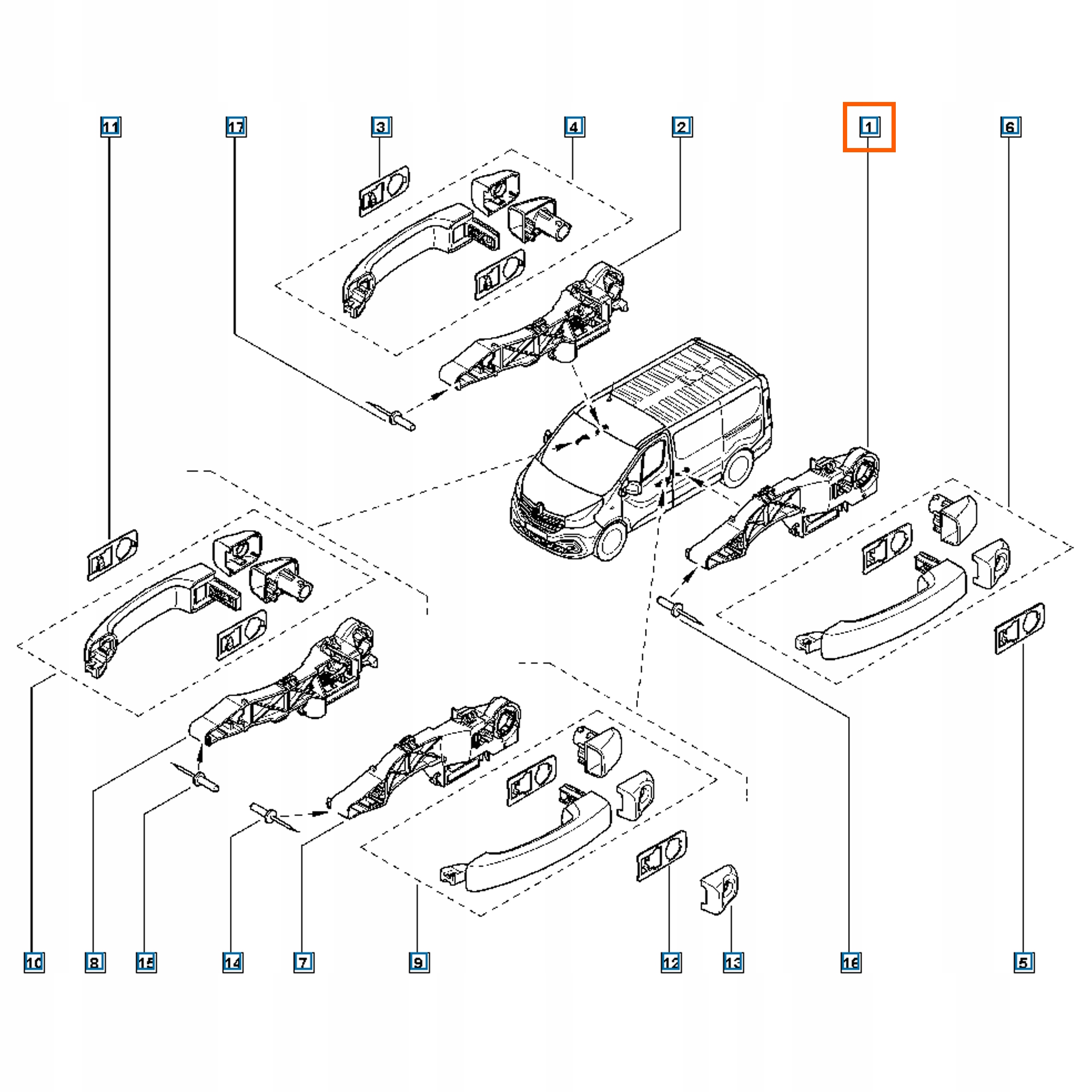 11
17
3
4
2
1
6
10
8
15
14
7
9
12
13
16
5