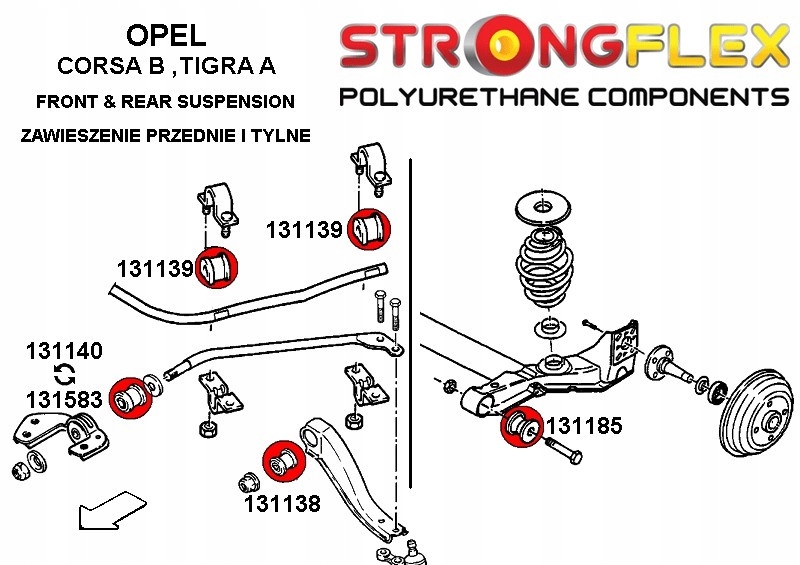 OPEL
CORSA B ,TIGRA A
FRONT & REAR SUSPENSION
ZAWIESZENIE PRZEDNIE I TYLNE

STRONGFLEX
POLYURETHANE COMPONENTS

131139
131139
131140
131583
131138
131185