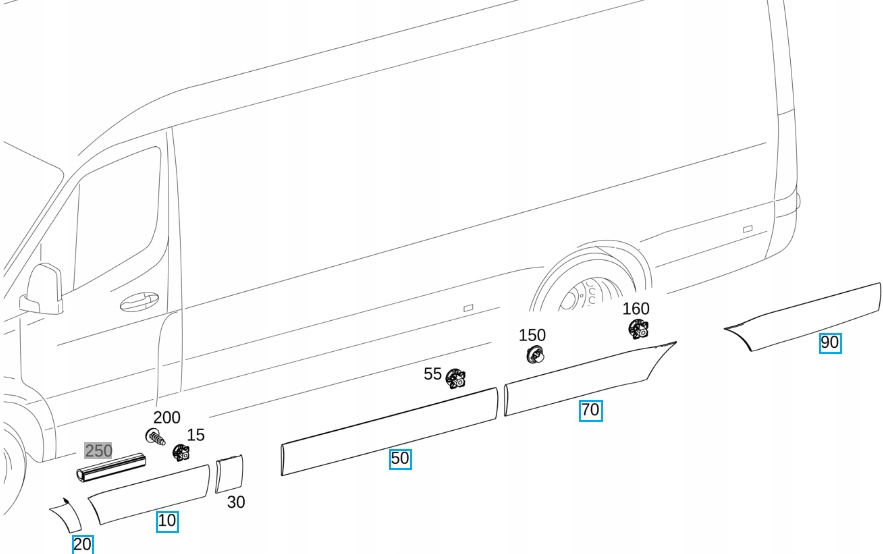 160
150
90
55
70
200
15
250
50
30
10
20