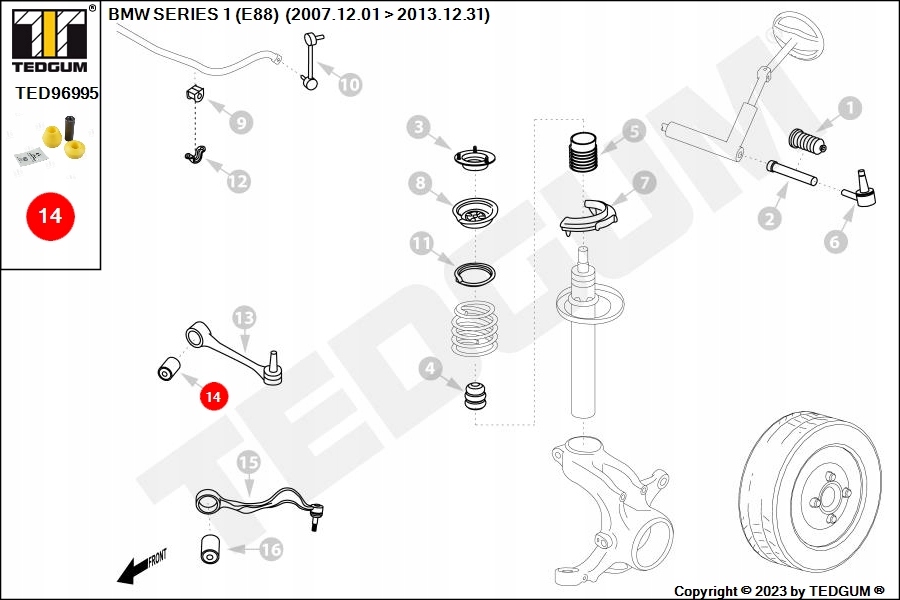 TEDGUM ®

TED96995

14

BMW SERIES 1 (E88) (2007.12.01 > 2013.12.31)

10

9

12

3

8

11

4

5

7

1

2

6

13

14

15

16

FRONT

TEDGUM

Copyright © 2023 by TEDGUM ®