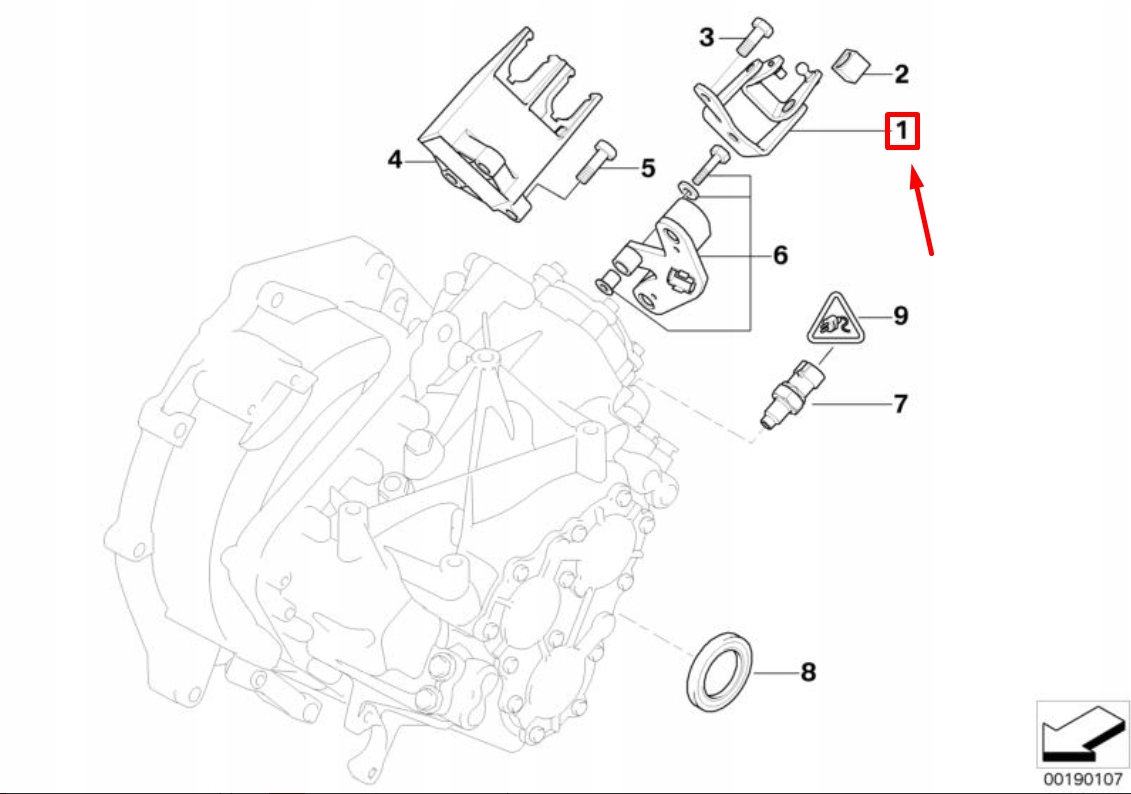 3
2
1
4
5
6
9
7
8
00190107