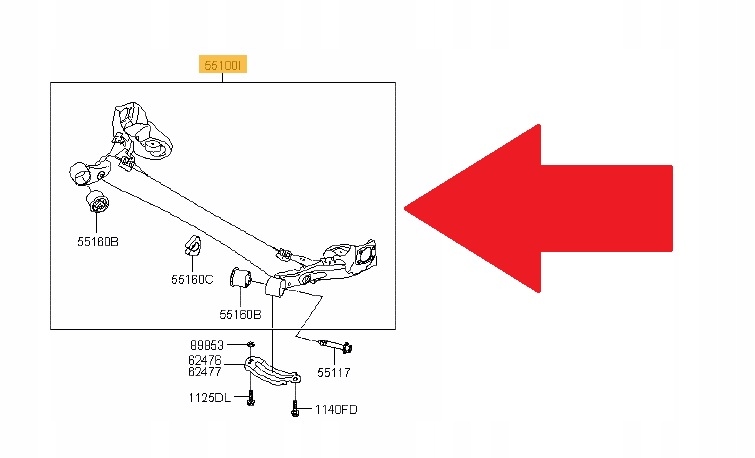 55100I

55160B

55160C

55160B

89853
62476
62477

55117

1125DL

1140FD