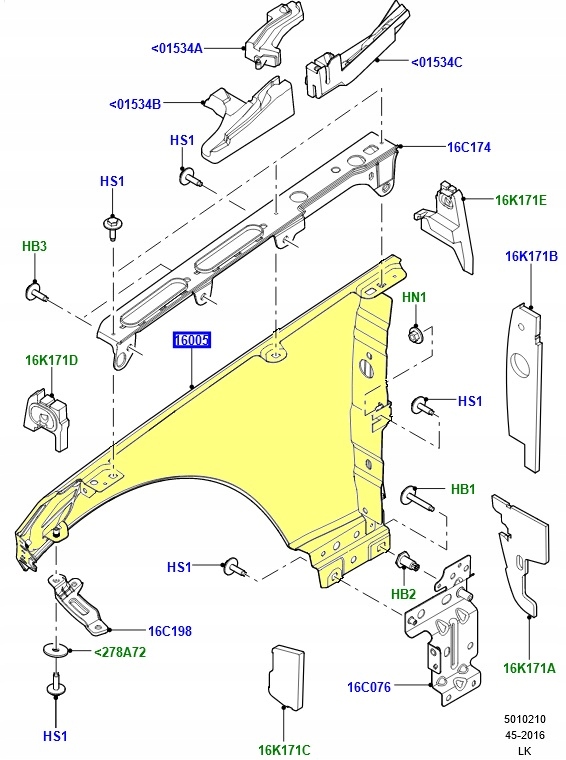 <01534A
<01534C
<01534B
HS1
16C174
HS1
16K171E
HB3
16K171B
HN1
16005
16K171D
HS1
HB1
HS1
HB2
16C198
<278A72
16C076
16K171A
HS1
16K171C
5010210
45-2016
LK