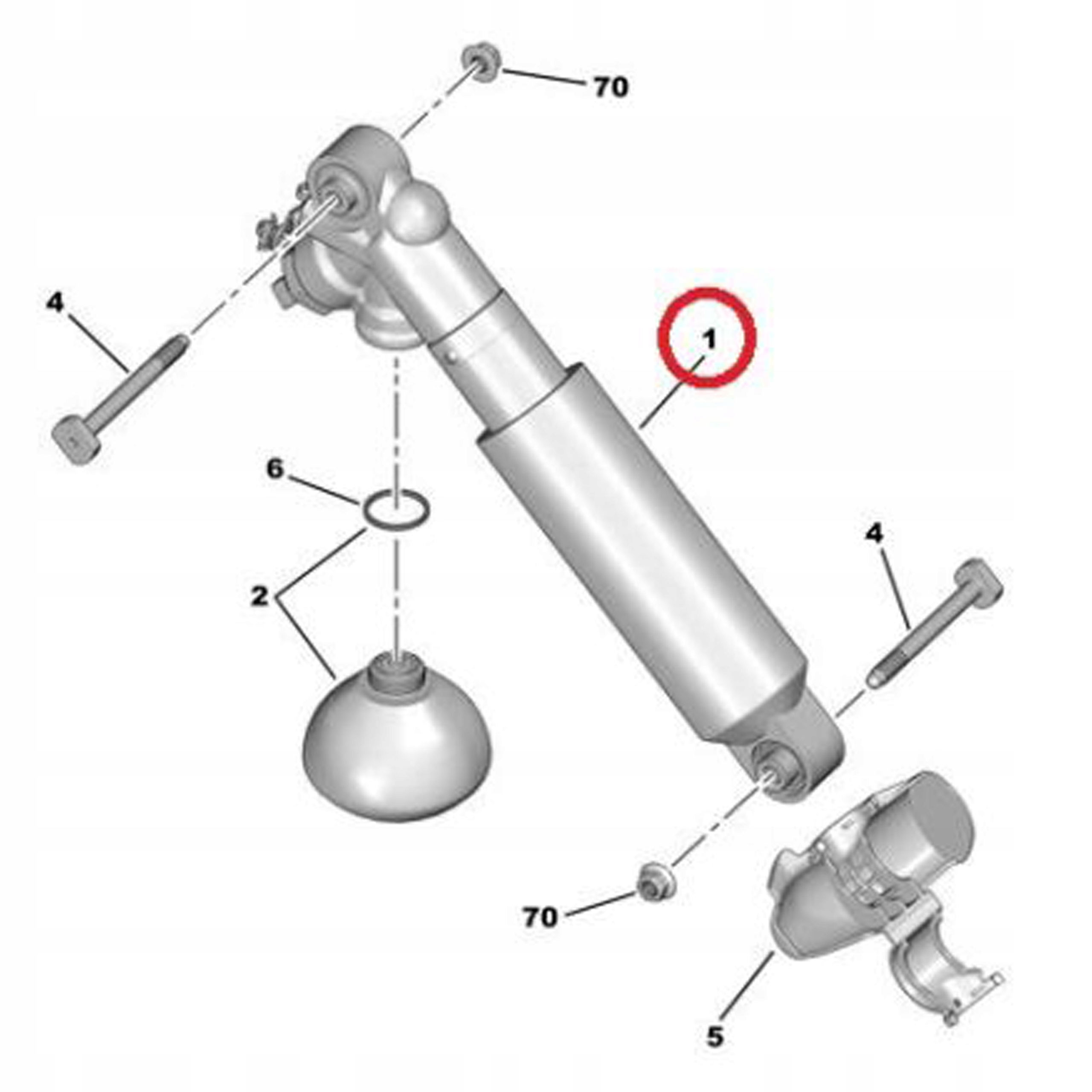 70
4
1
6
2
4
70
5