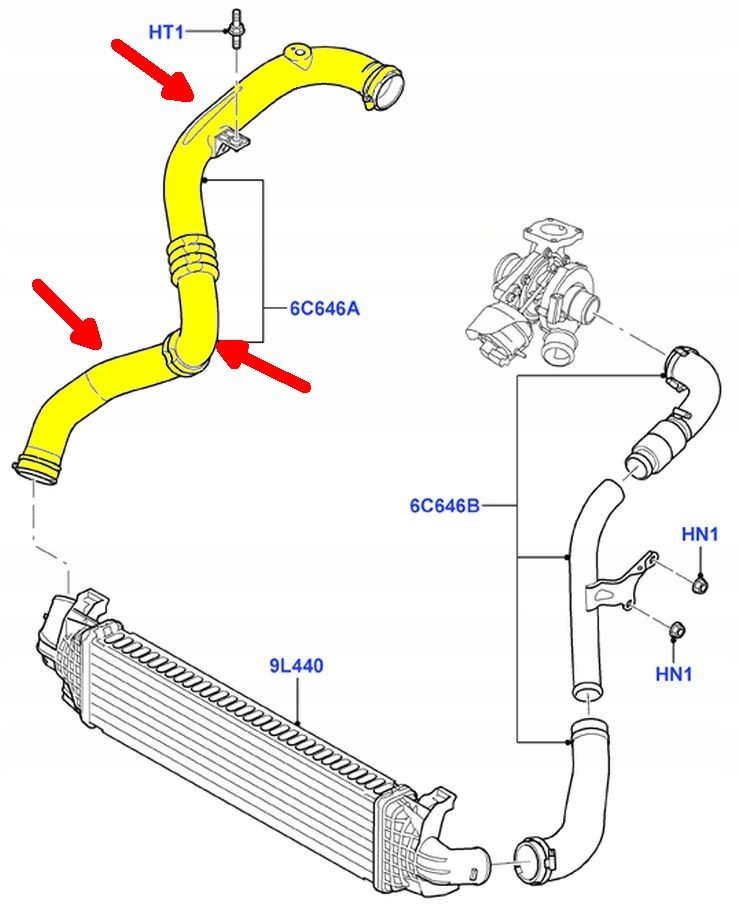 HT1

6C646A

6C646B

HN1

HN1

9L440