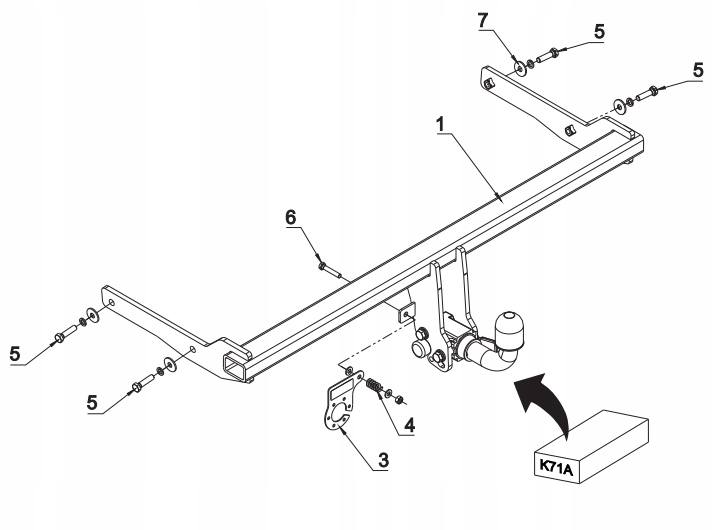 7
5
5
1
6
5
5
4
3
K71A