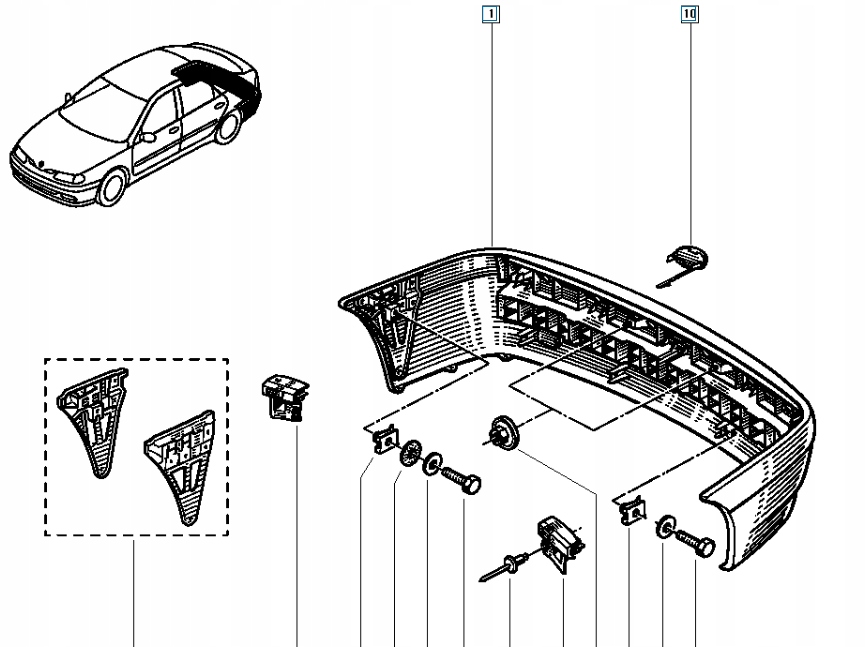 1

10