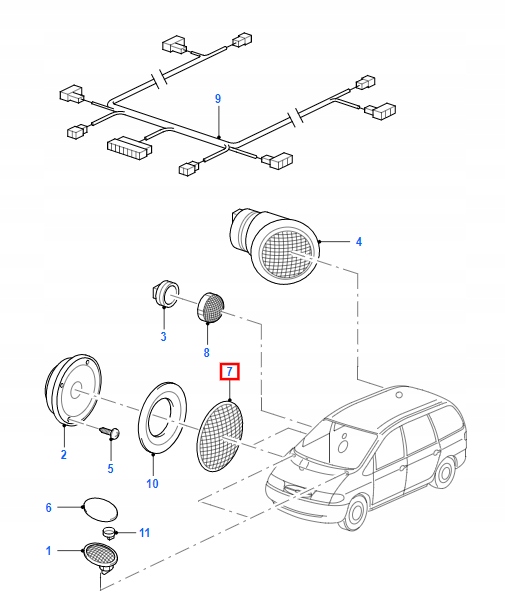 9
4
3
8
7
2
5
10
6
11
1