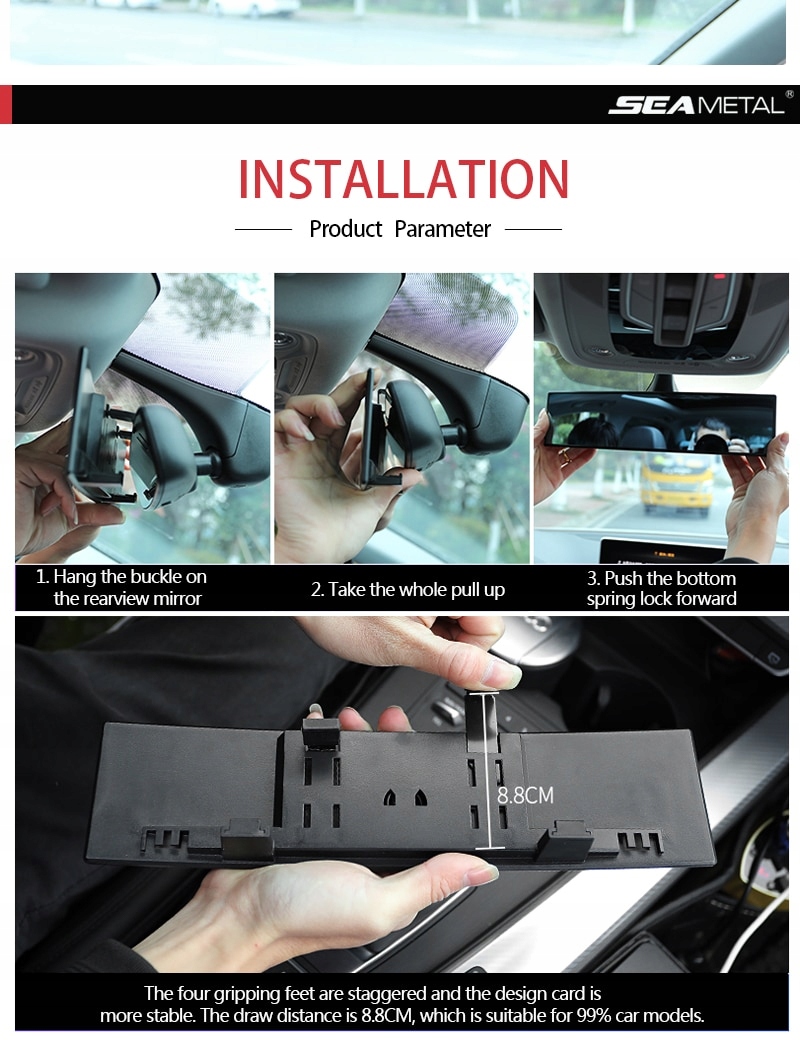 SEAMETAL®

INSTALLATION

Product Parameter

1. Hang the buckle on the rearview mirror

2. Take the whole pull up

3. Push the bottom spring lock forward

8.8CM

The four gripping feet are staggered and the design card is more stable. The draw distance is 8.8CM, which is suitable for 99% car models.