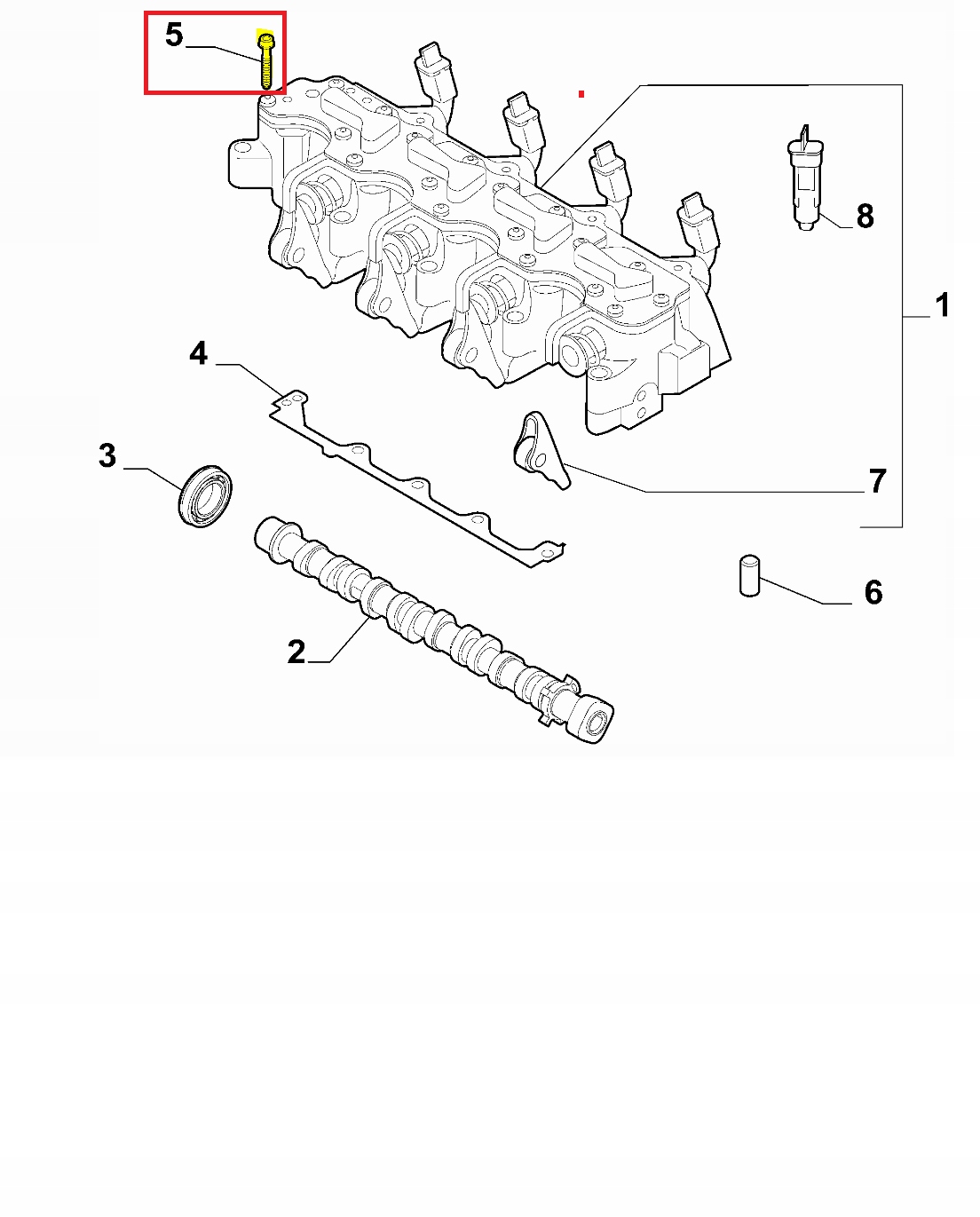 5
8
1
4
3
7
6
2