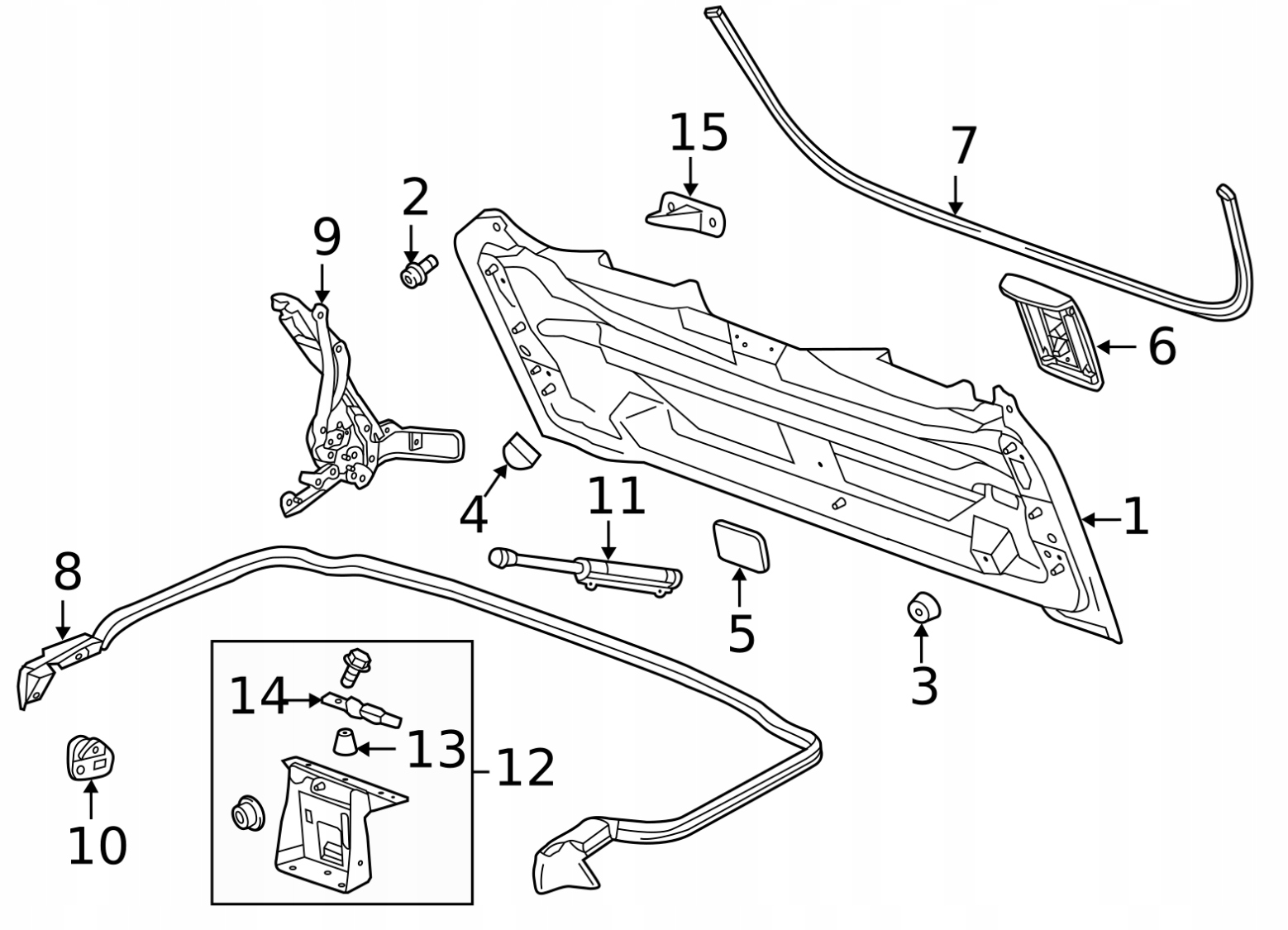 15
7
2
9
6
4
11
1
8
5
3
14
13
12
10