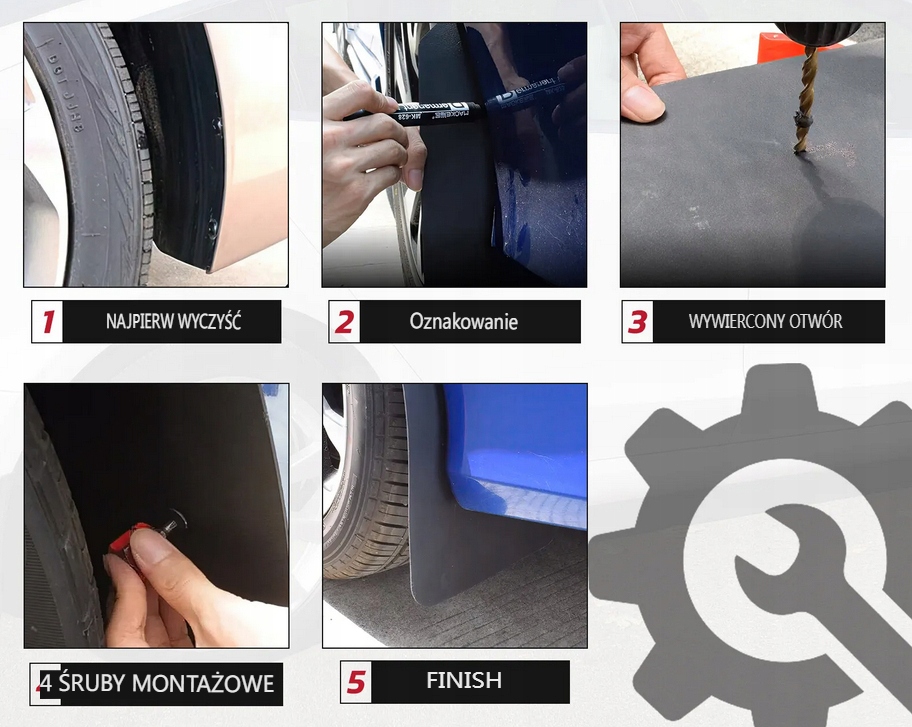 1 NAJPIERW WYCZYŚĆ

2 Oznakowanie

3 WYWIERCONY OTWÓR

4 ŚRUBY MONTAŻOWE

5 FINISH