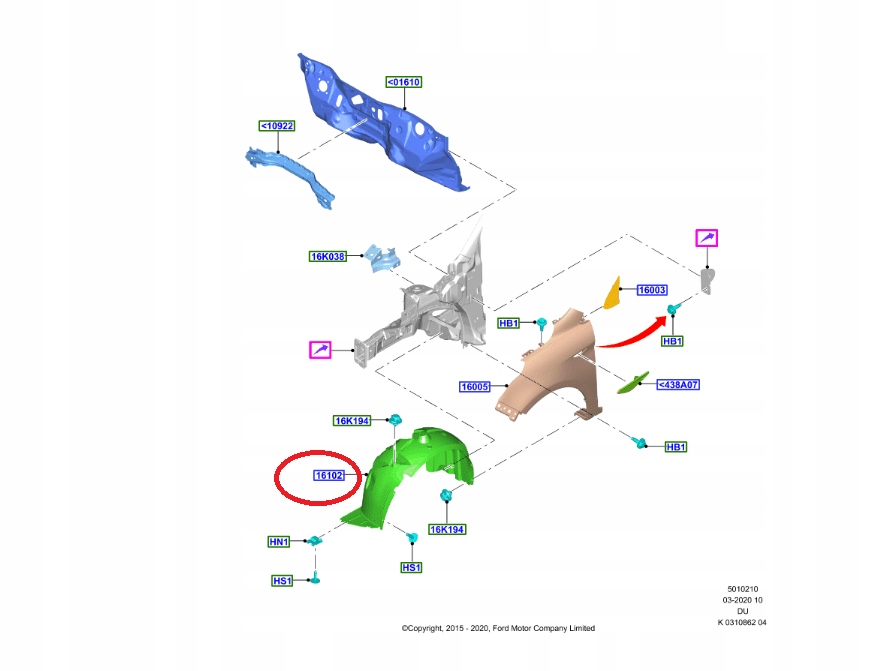 <01610
<10922
16K038
16003
HB1
HB1
16005
<438A07
16K194
HB1
16102
16K194
HN1
HS1
HS1

5010210
03-2020 10
DU
K 0310862 04

©Copyright, 2015 - 2020, Ford Motor Company Limited