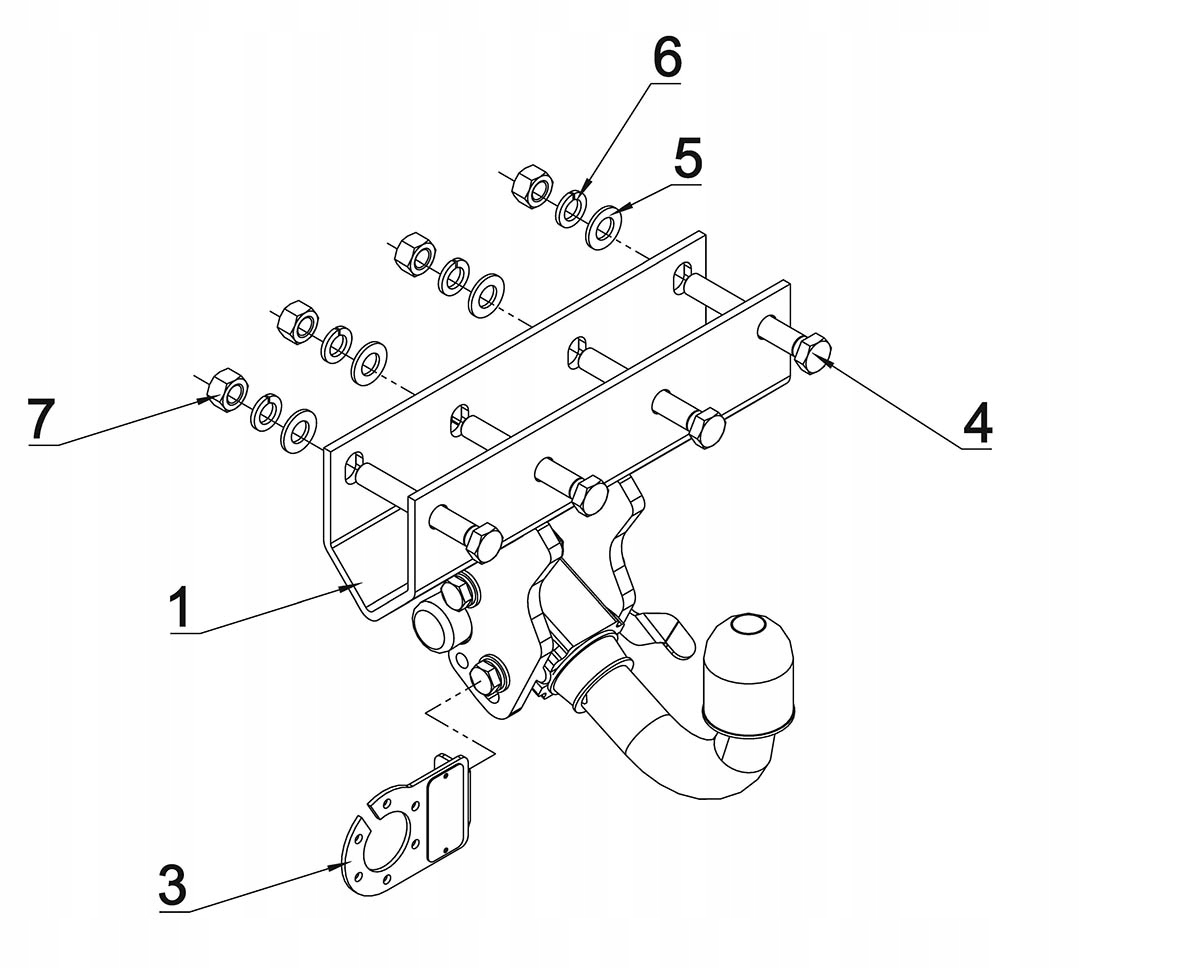 6
5
7
4
1
3