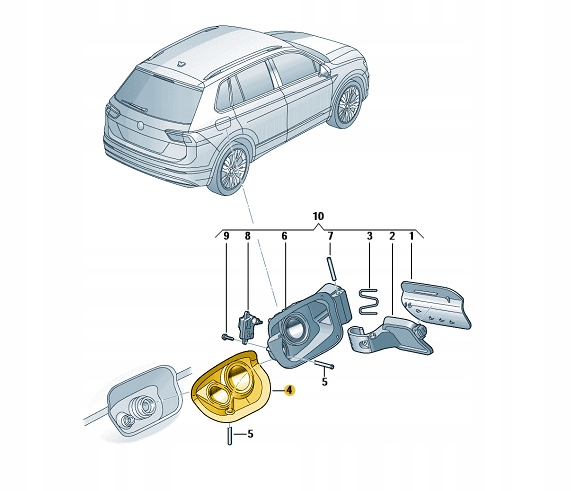 10
9
8
6
7
3
2
1
5
4
5