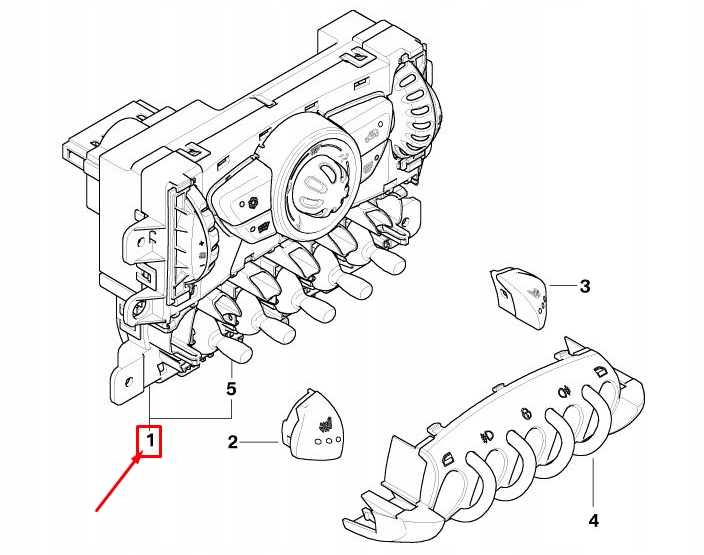 3
5
1
2
4