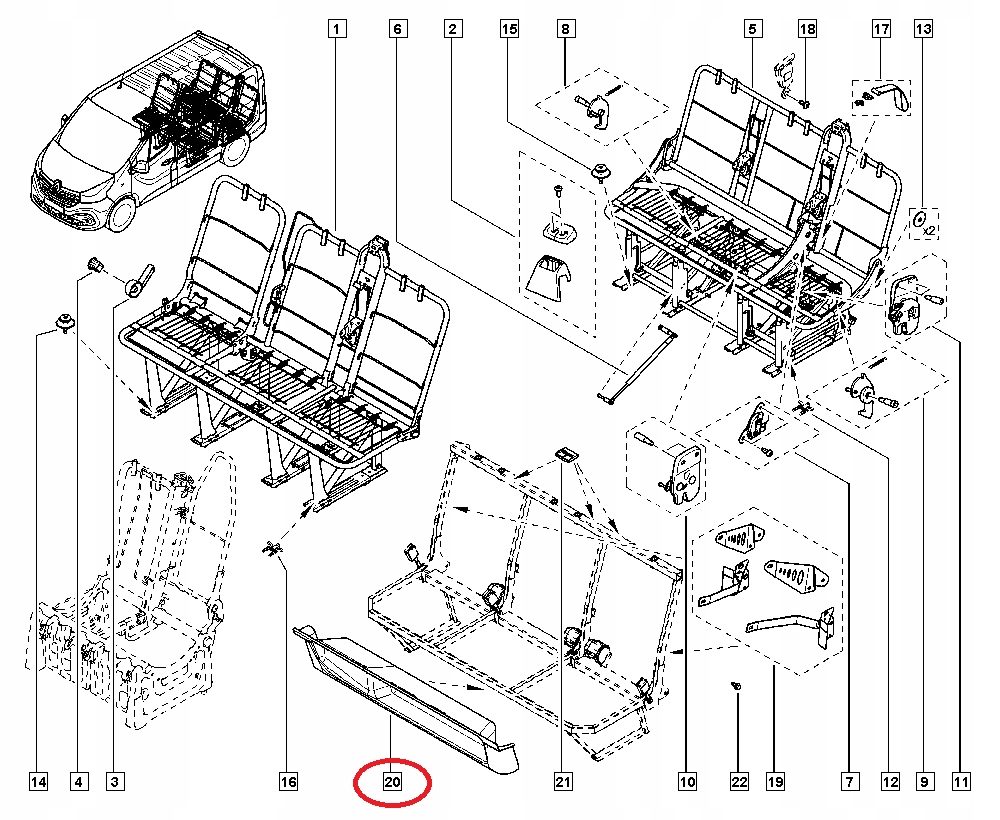 1
6
2
15
8
5
18
17
13
x2
14
4
3
16
20
21
10
22
19
7
12
9
11