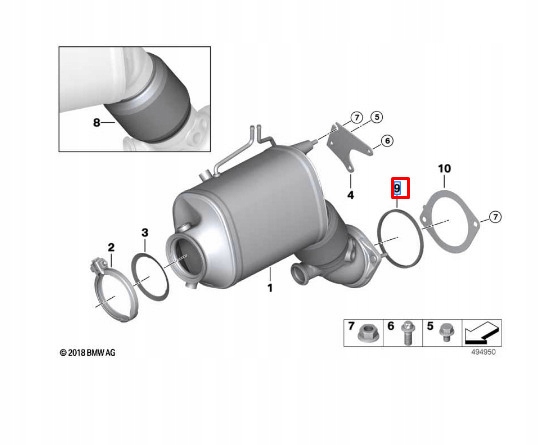 8
7
5
6
4
10
9
7
3
2
1
7
6
5
© 2018 BMW AG
494950