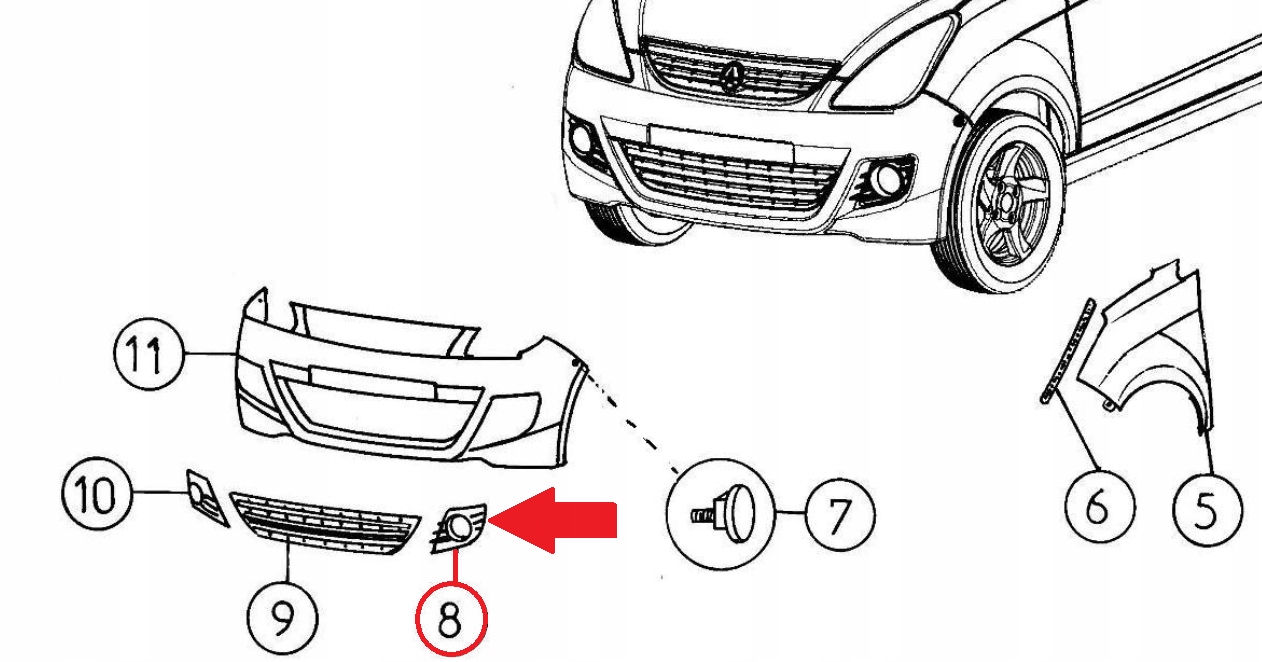 11
10
9
8
7
6
5