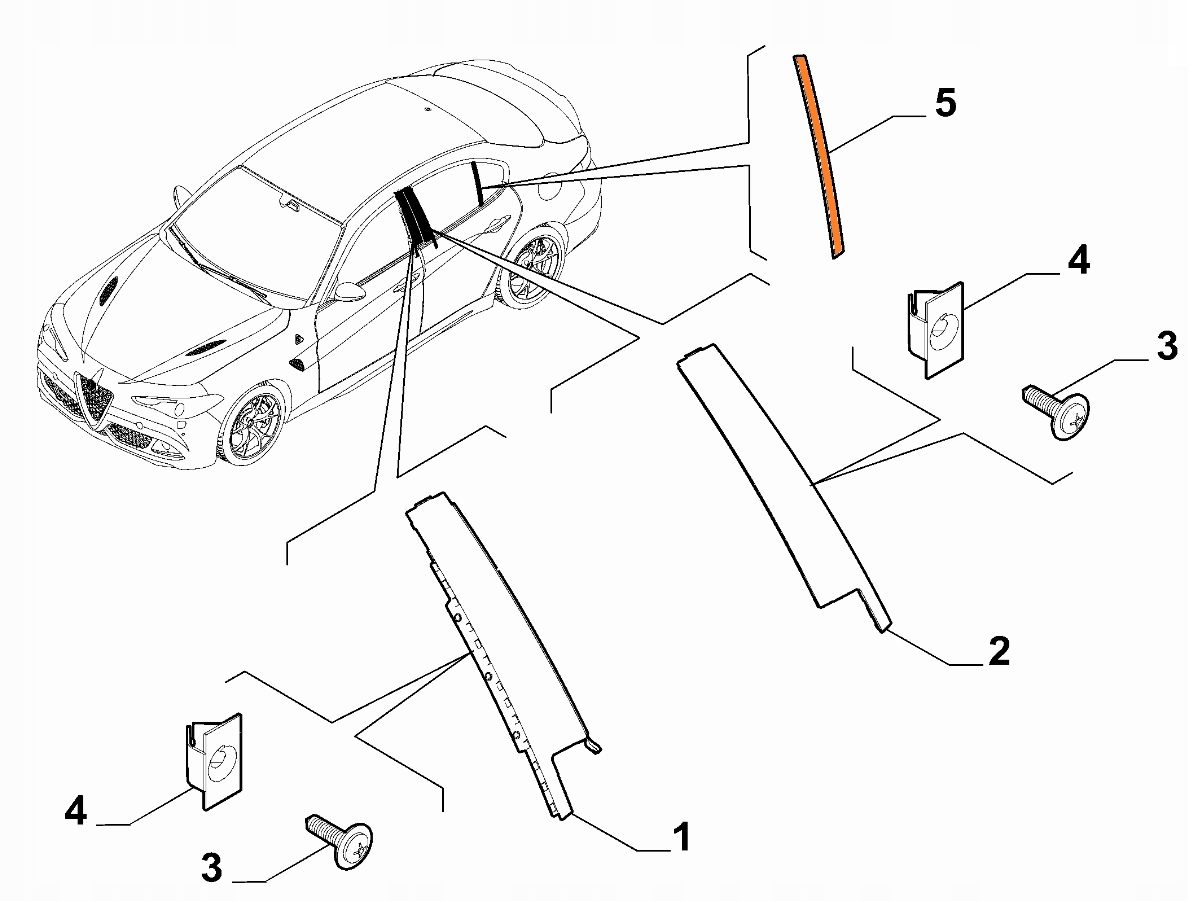 5
4
3
2
1
4
3