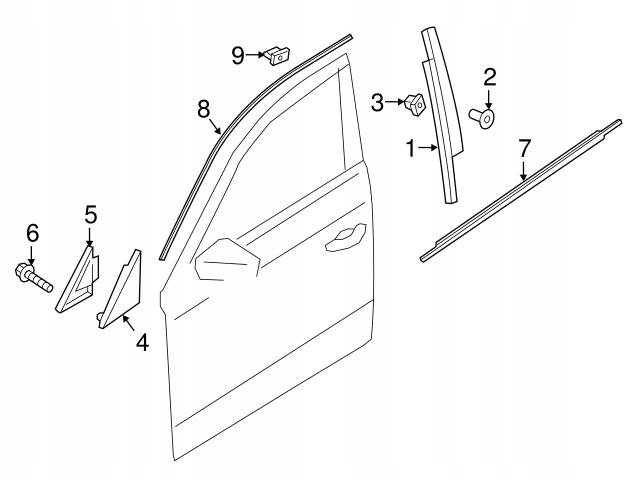 9
8
3
2
1
7
6
5
4