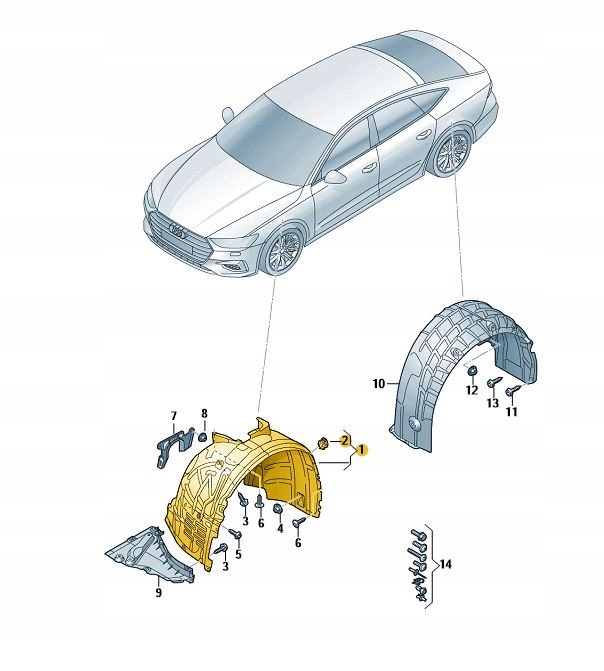 10
12
13
11
7
8
2
1
3
6
4
6
5
3
9
14