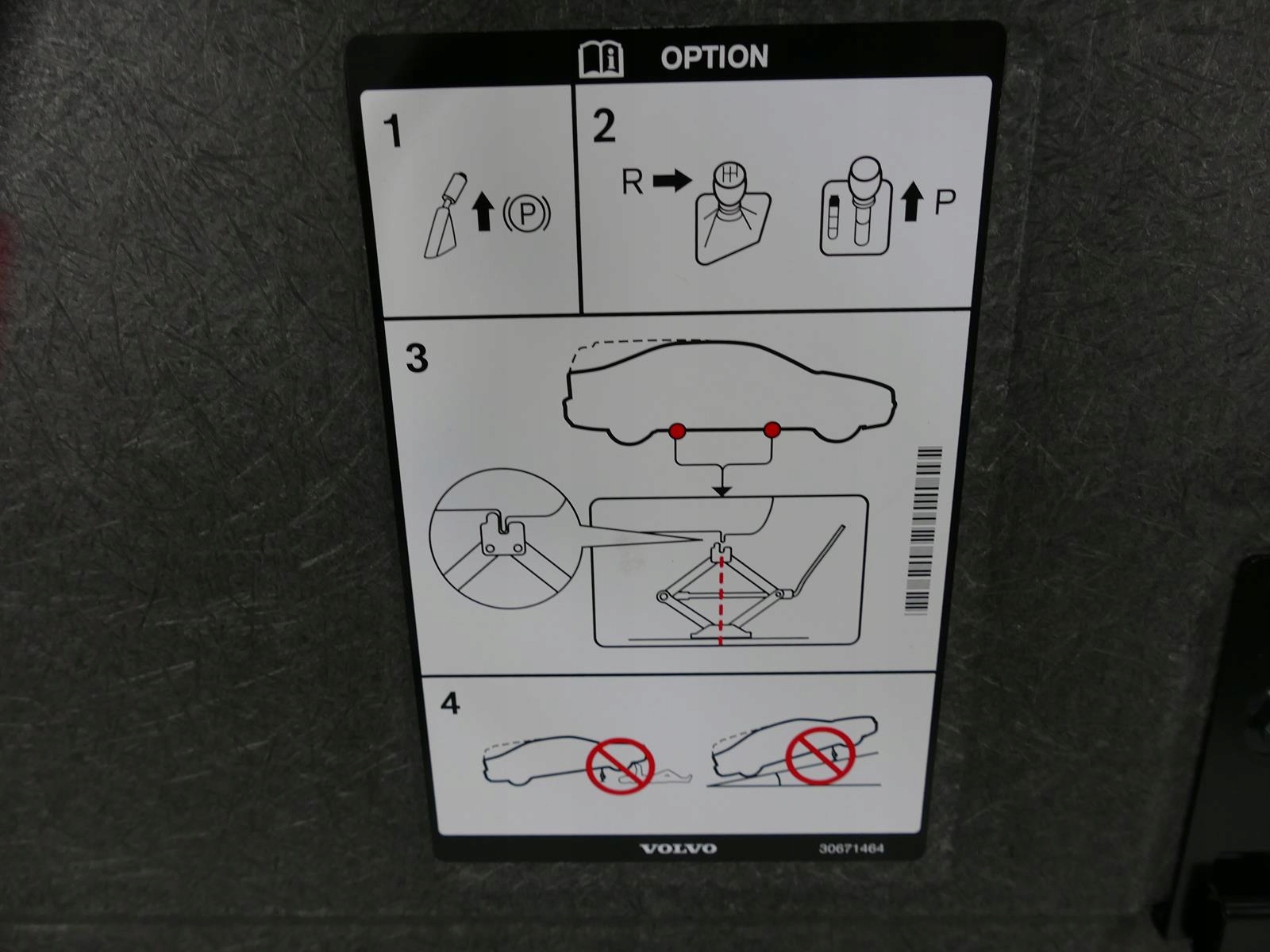 OPTION

1

(P)

2

R

P

3

4

VOLVO

30671464