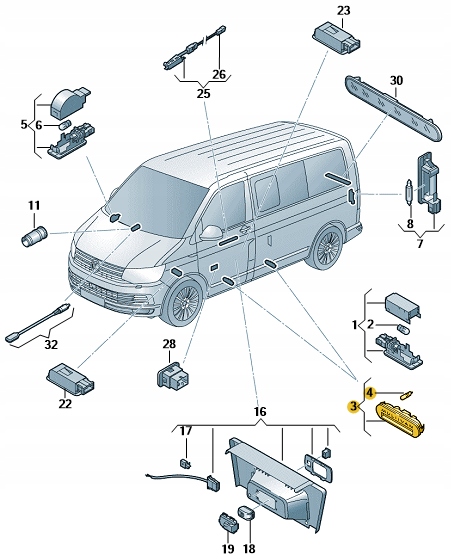 23
26
25
30
5
6
11
8
7
1
2
32
28
22
4
3
16
17
19
18