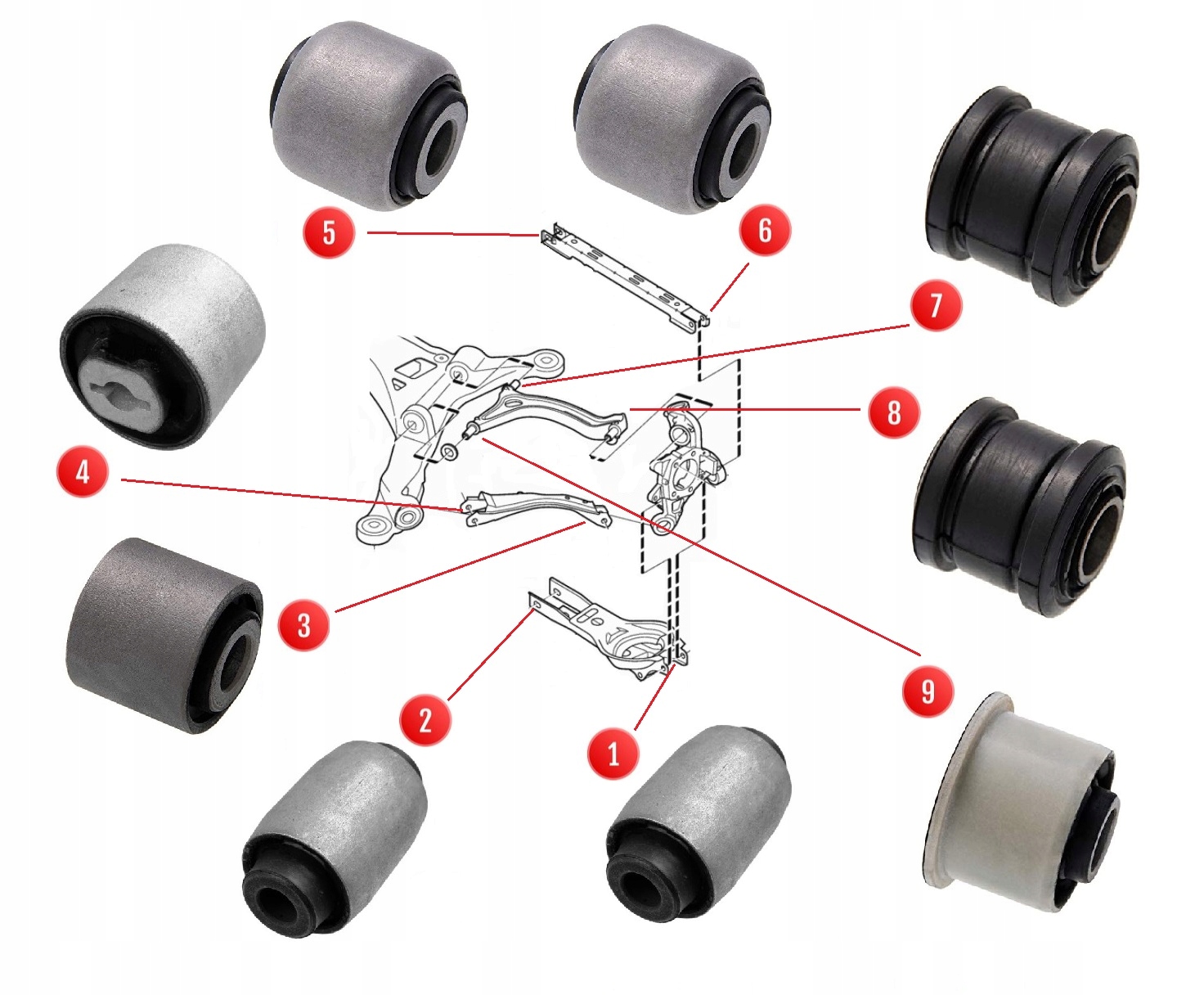 5
6
7
8
4
3
2
1
9