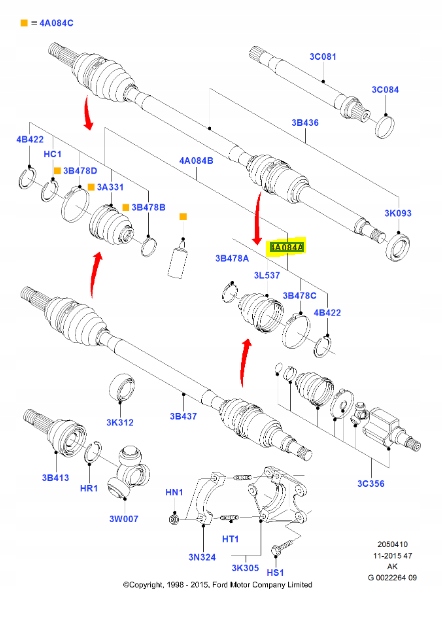 = 4A084C

3C081

3C084

3B436

4B422

HC1

3B478D

3A331

3B478B

4A084B

3K093

4A084A

3B478A

3L537

3B478C

4B422

3K312

3B437

3B413

HR1

3W007

HN1

HT1

3N324

3K305

HS1

3C356

2050410
11-2015 47
AK
G 0022264 09

©Copyright, 1998 - 2015, Ford Motor Company Limited