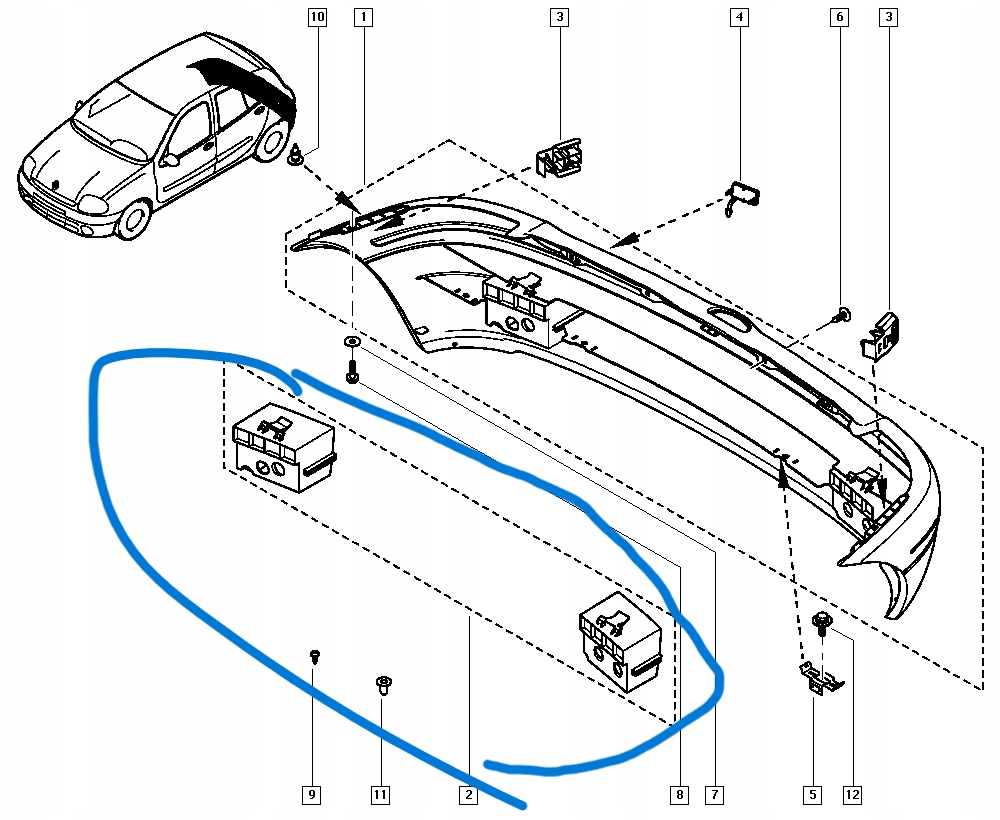 10
1
3
4
6
3
9
11
2
8
7
5
12