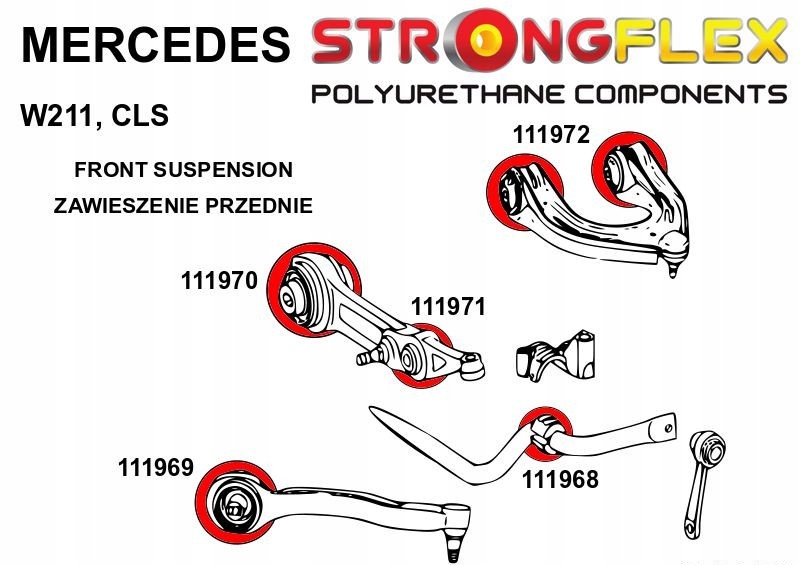 MERCEDES

STRONGFLEX

POLYURETHANE COMPONENTS

W211, CLS

FRONT SUSPENSION
ZAWIESZENIE PRZEDNIE

111972

111970

111971

111969

111968