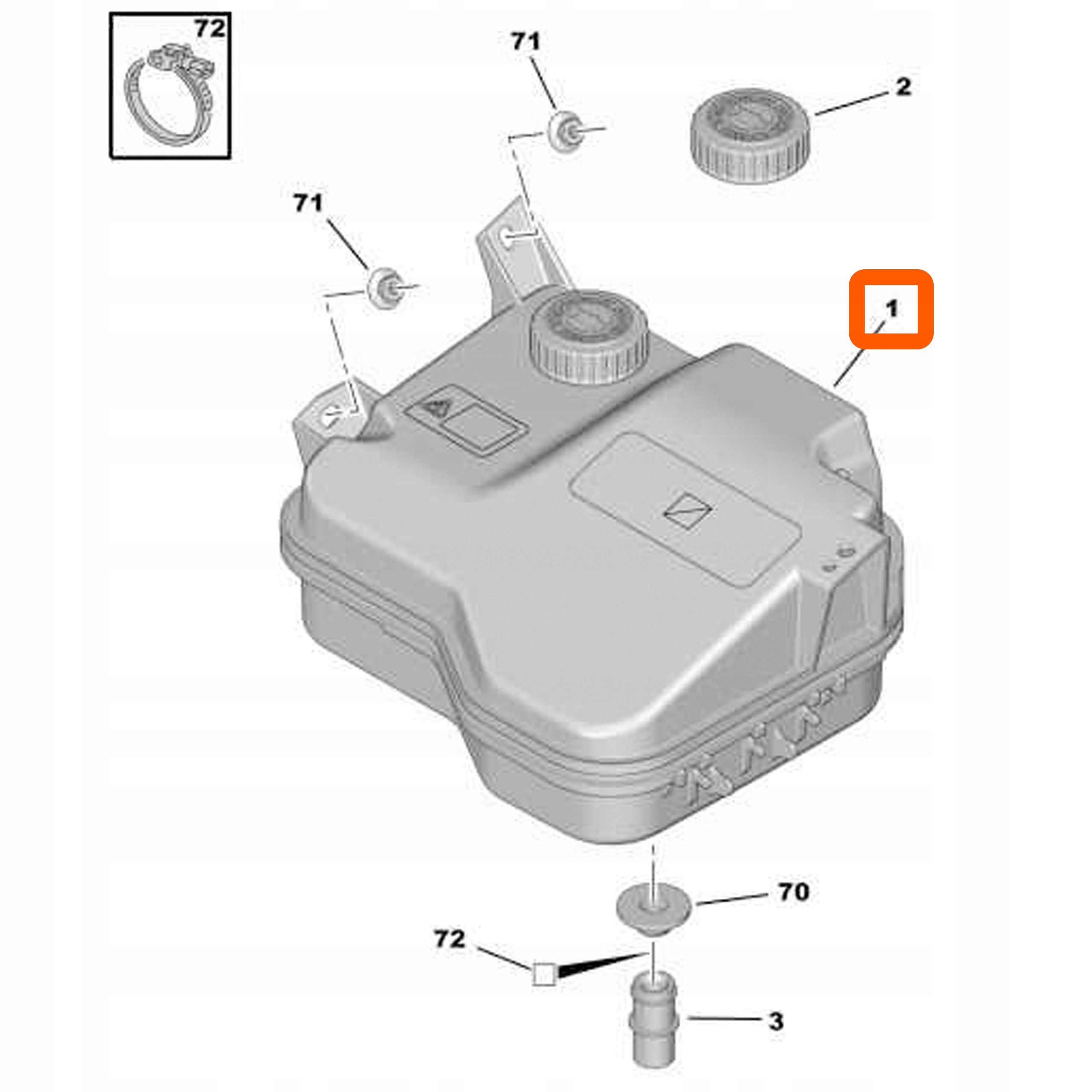 72

71

2

71

1

70

72

3