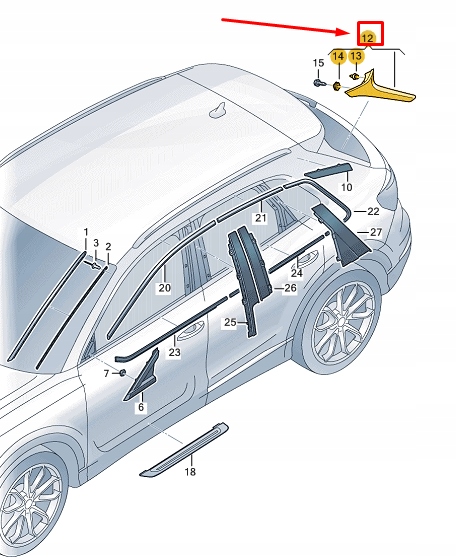 12
14
13
15
10
22
21
27
1
3
2
24
20
26
25
23
7
6
18