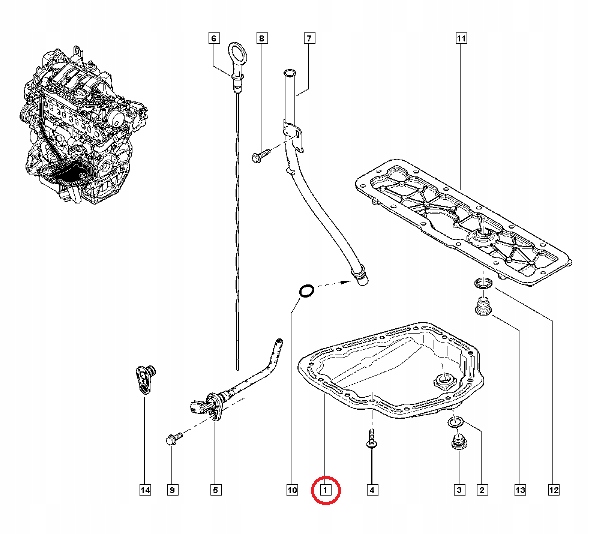 6
8
7
11
14
9
5
10
1
4
3
2
13
12