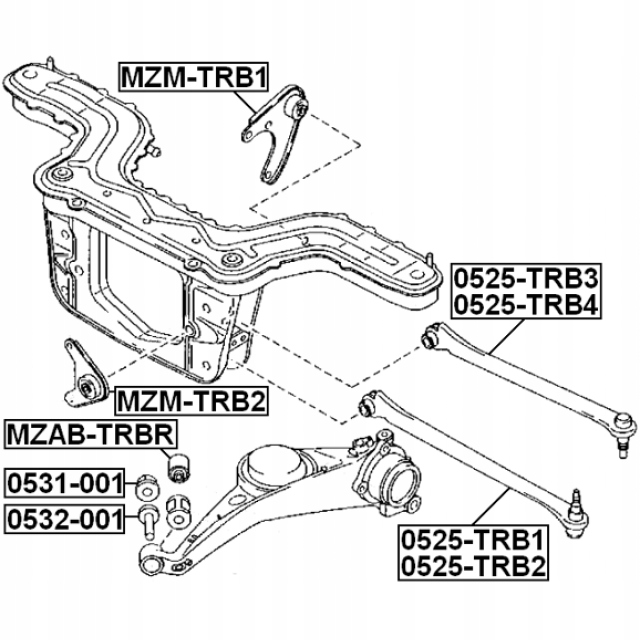 MZM-TRB1

0525-TRB3
0525-TRB4

MZM-TRB2

MZAB-TRBR

0531-001

0532-001

0525-TRB1
0525-TRB2