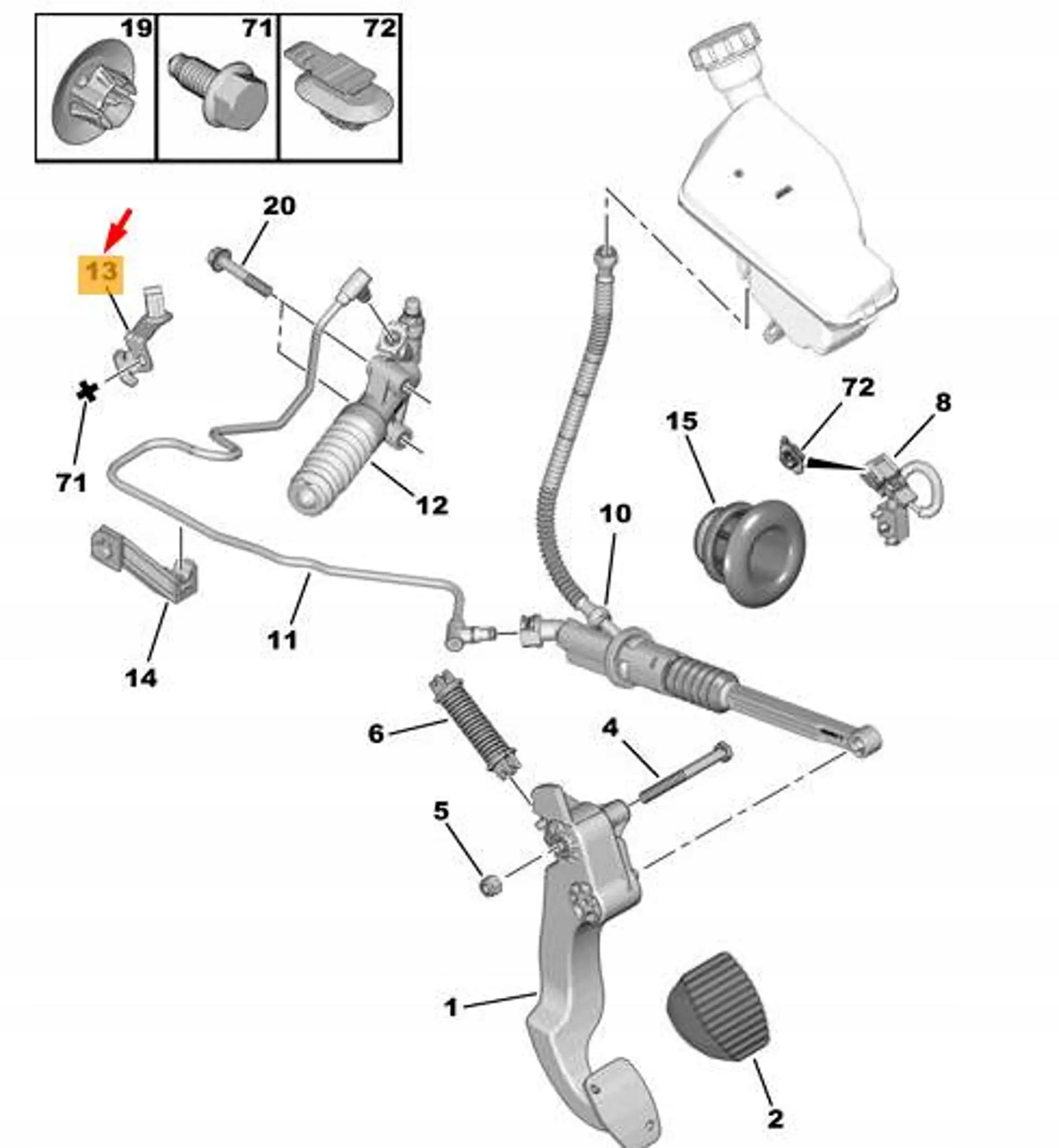 19
71
72
20
13
71
12
72
8
15
10
14
11
6
4
5
1
2