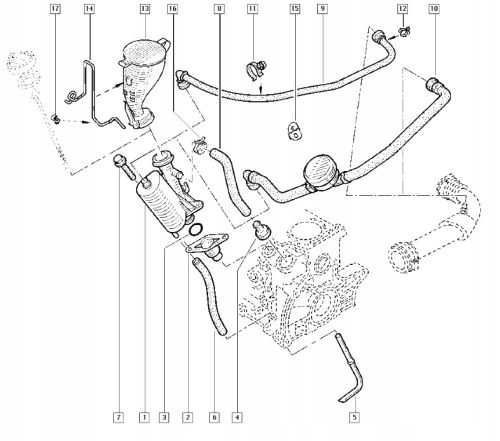 17 14 13 16 8 11 15 9 12 10

7 1 3 2 6 4 5