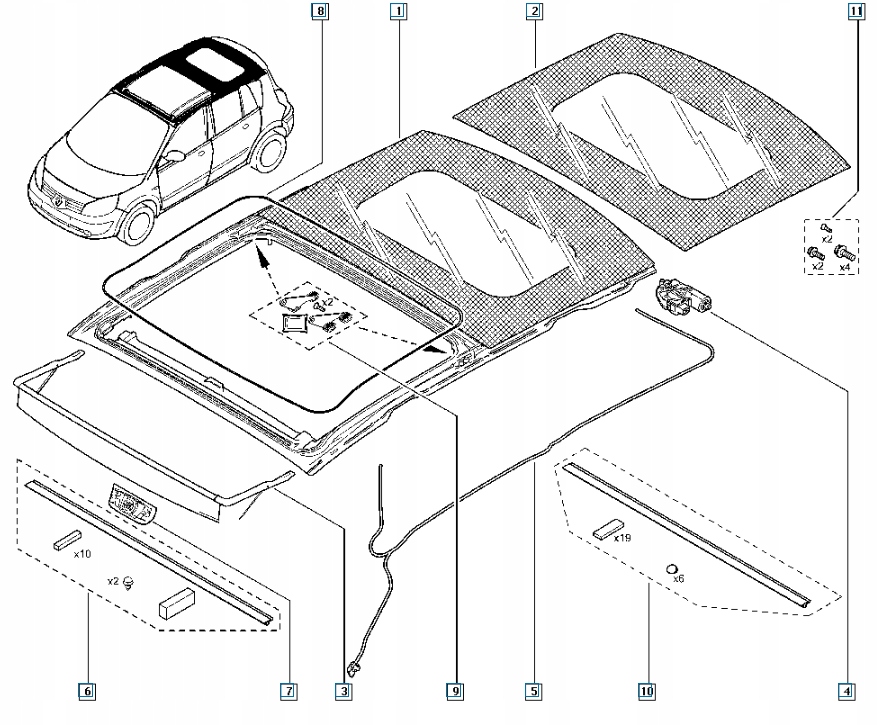 8

1

2

11

x2

x2

x4

x2

x10

x2

x19

x6

6

7

3

9

5

10

4