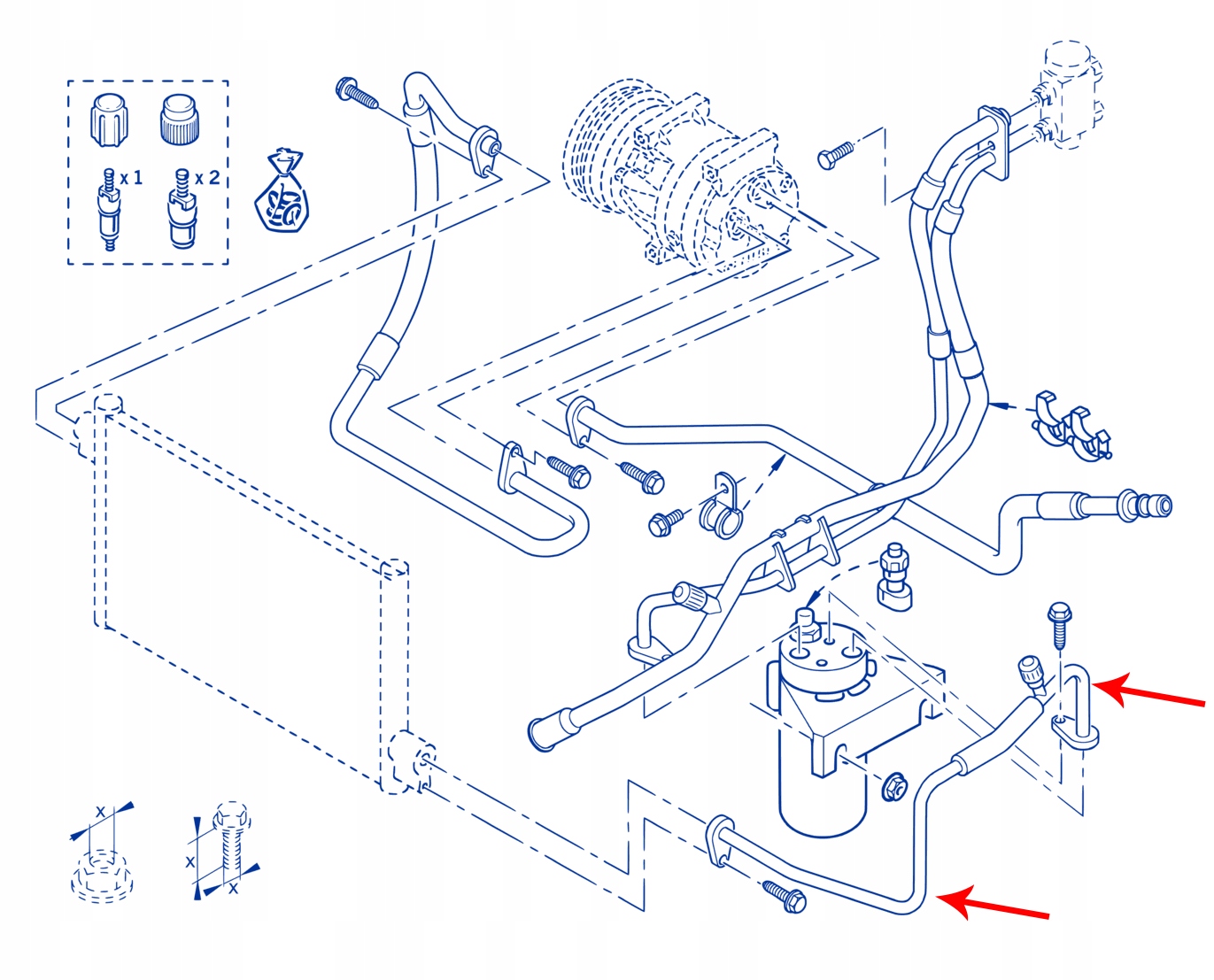 x 1
x 2
x
x
x