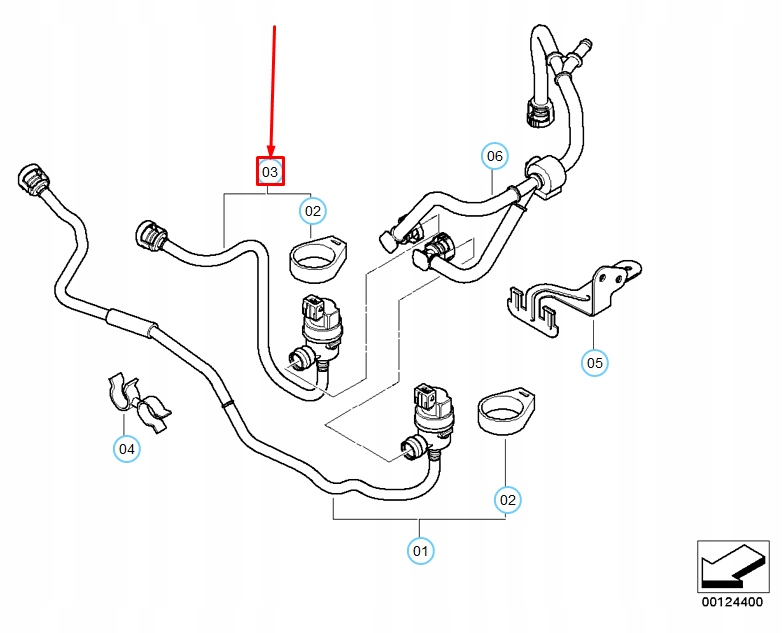 03
02
06
05
04
02
01
00124400