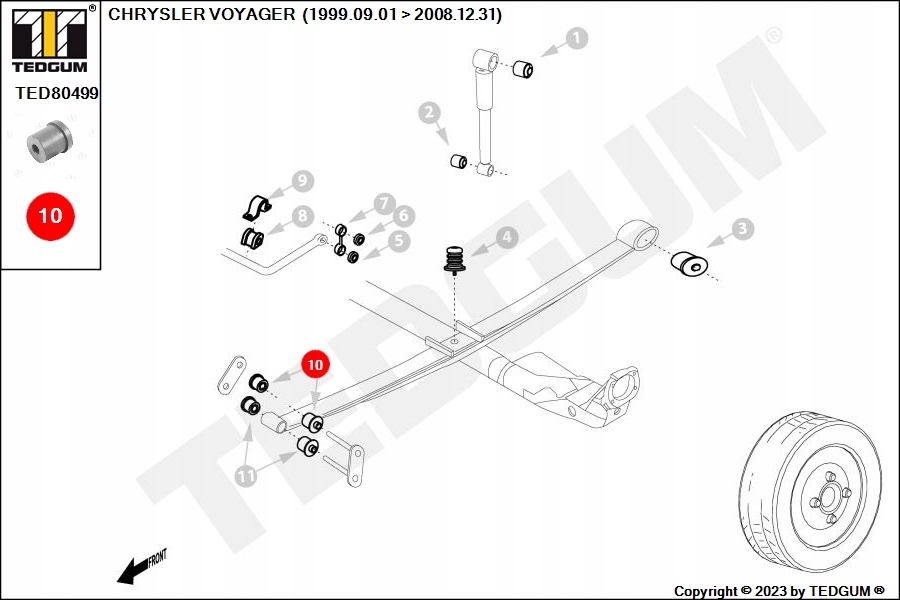 TEDGUM ®

TED80499

10

CHRYSLER VOYAGER (1999.09.01 > 2008.12.31)

1

2

3

4

5

6

7

8

9

10

11

TEDGUM ®

FRONT

Copyright © 2023 by TEDGUM ®